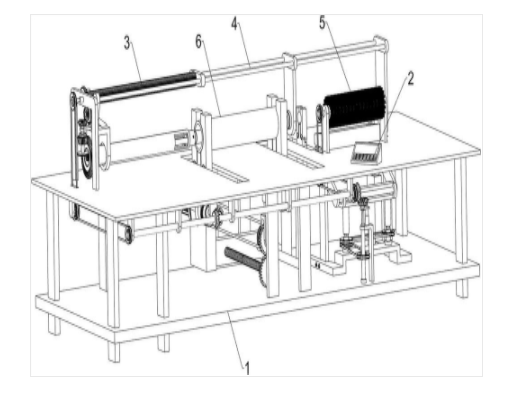 3
6
4
5
2
1