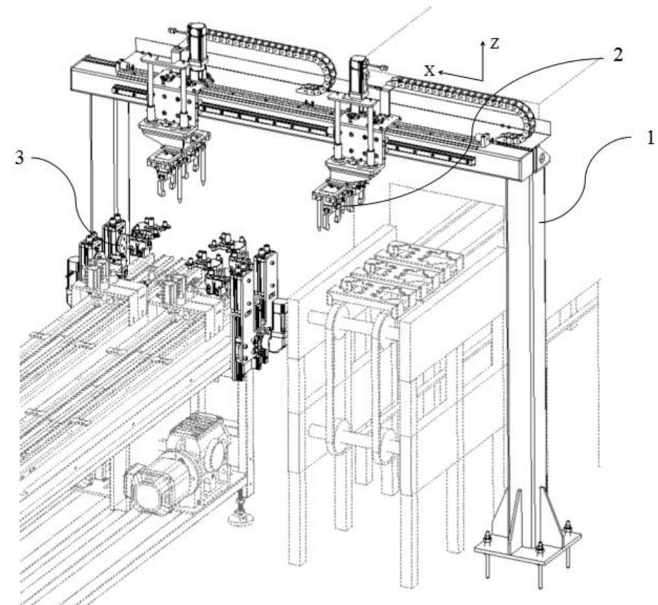 Z
X
2
1
3