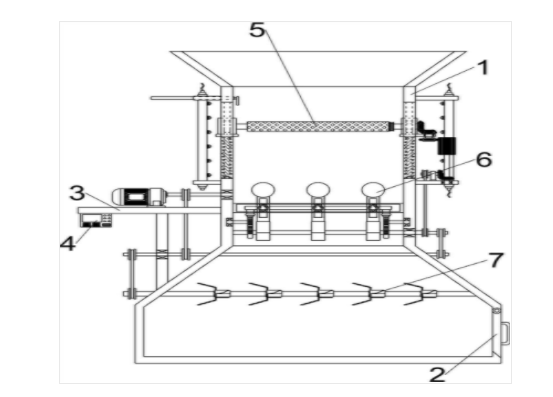 5
1
6
3
4
7
2