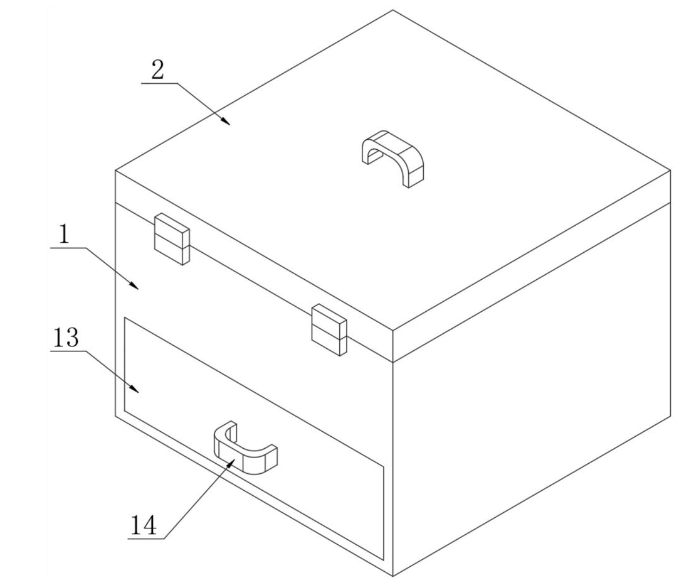 2
1
13
14