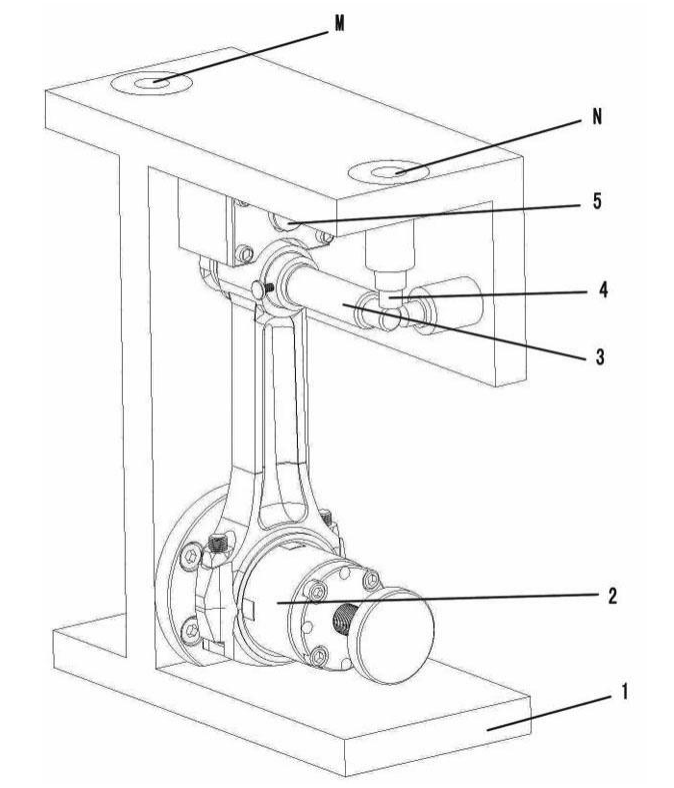 M

N

5

4

3

2

1