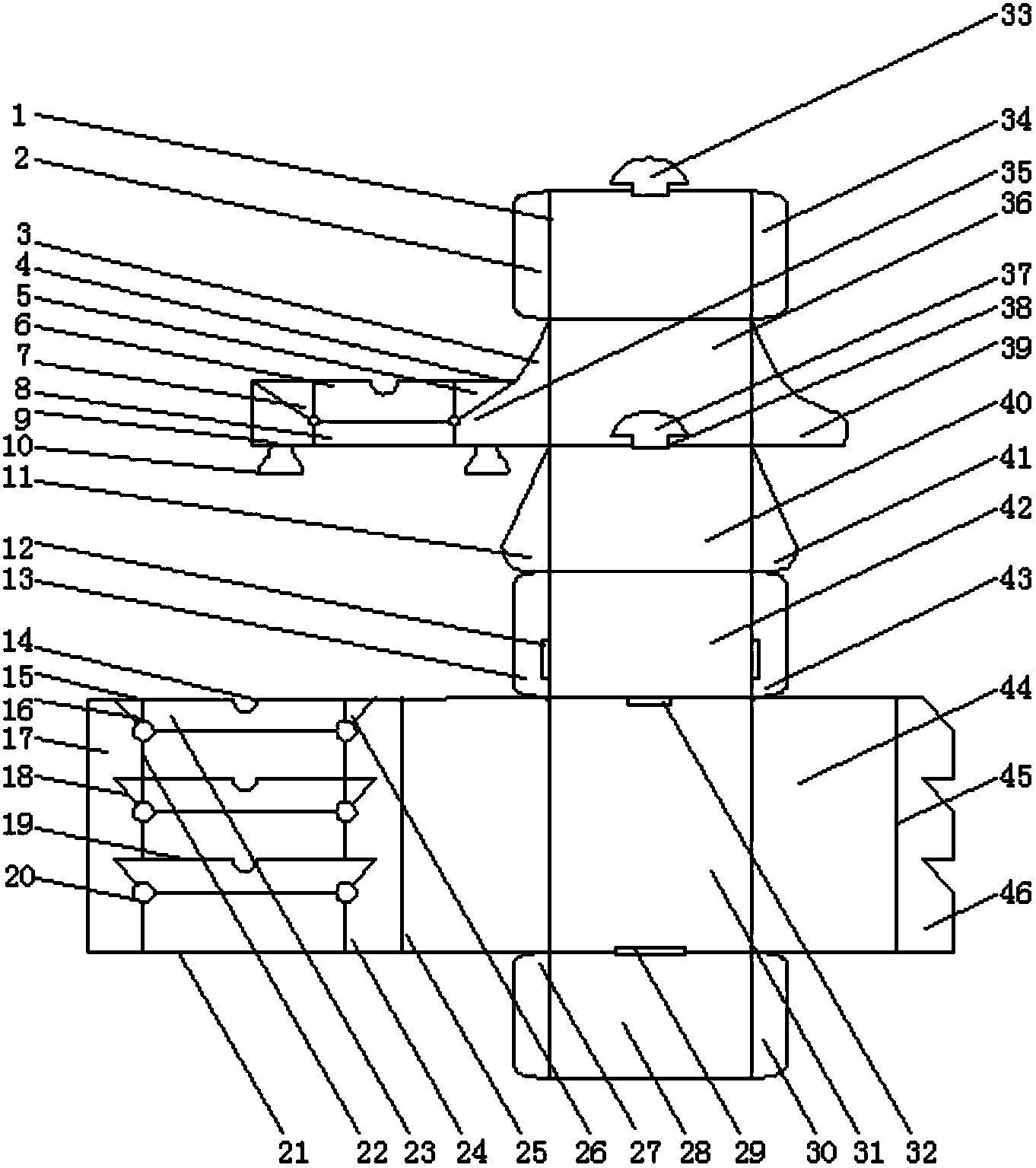 1
2
3
4
5
6
7
8
9
10
11
12
13
14
15
16
17
18
19
20
33
34
35
36
37
38
39
40
41
42
43
44
45
46
21 22 23 24 25 26 27 28 29 30 31 32