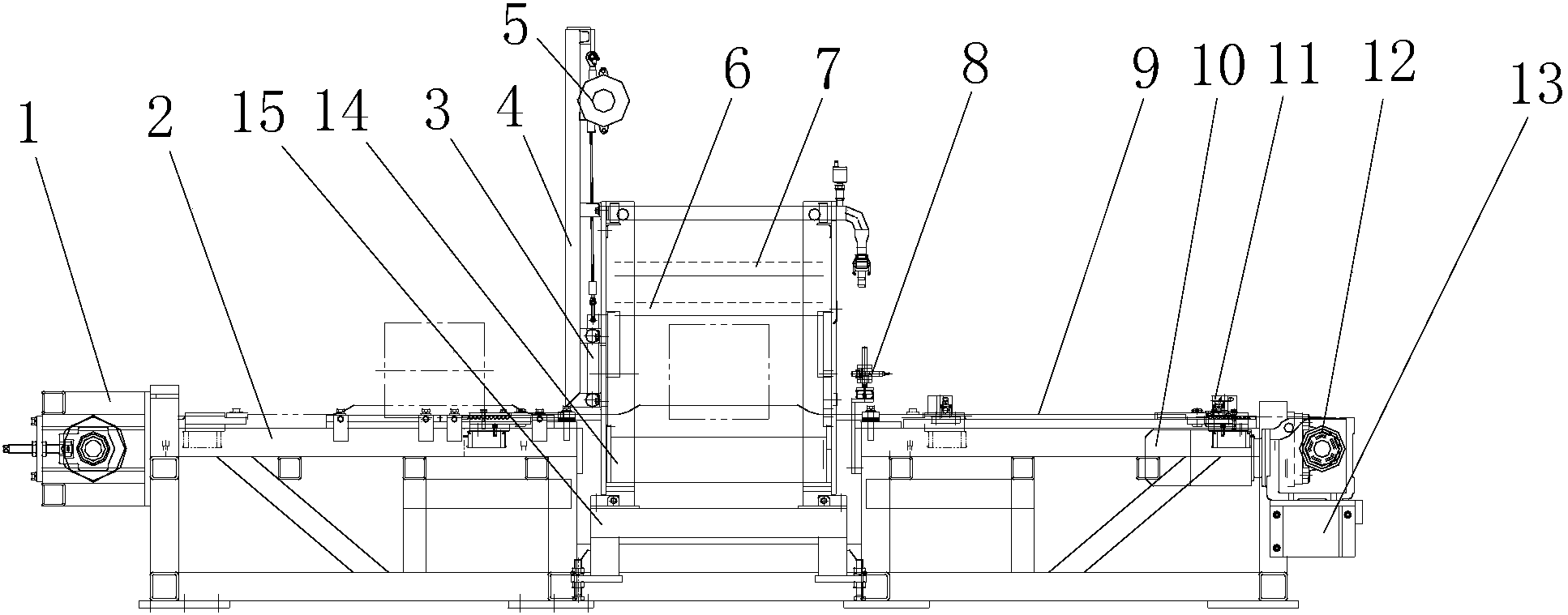 5
6
7
8
9
10
11
12
13
1
2
15
14
3
4