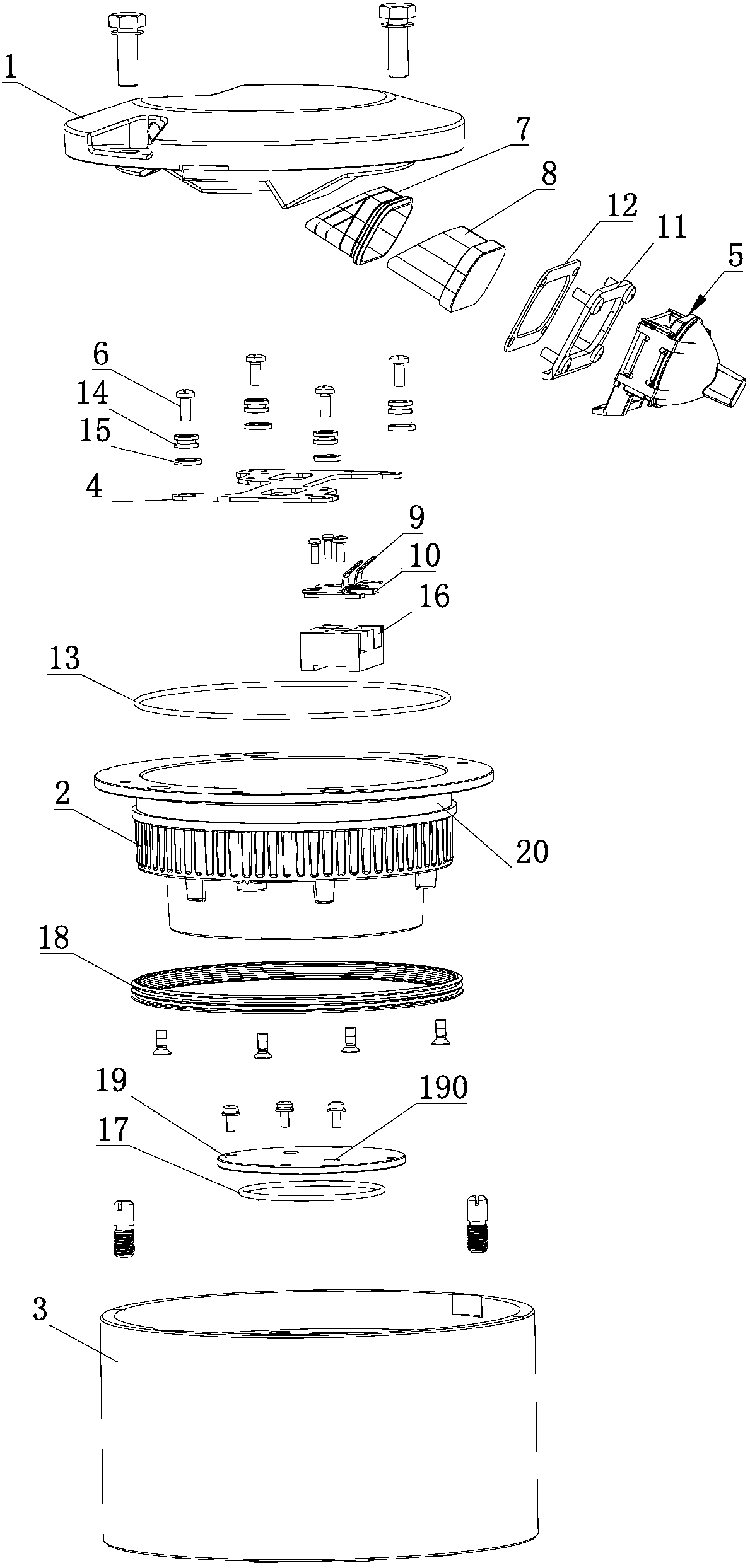 1
7
8
12
11
5
6
14
15
4
9
10
16
13
2
20
18
19
190
17
3