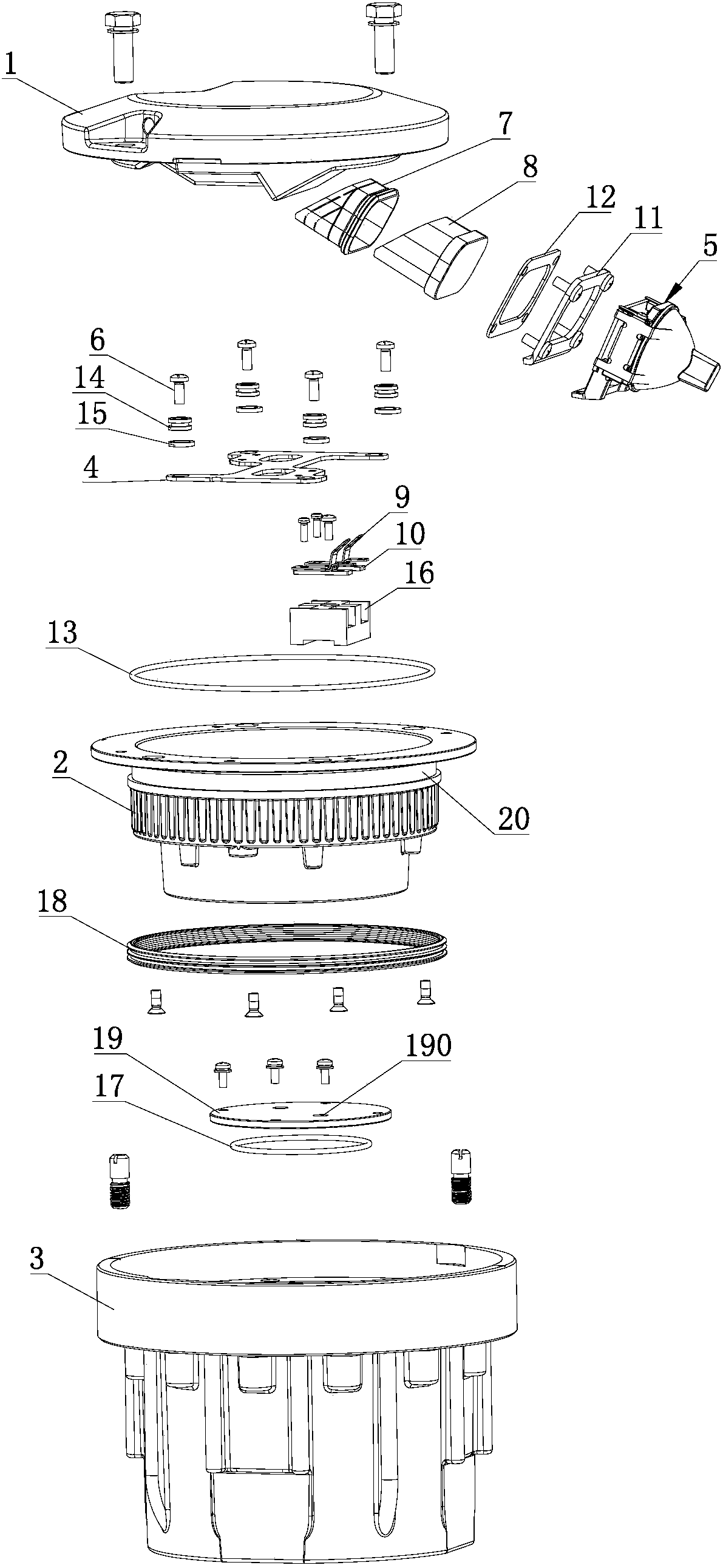 1
7
8
12
11
5
6
14
15
4
9
10
16
13
2
20
18
19
190
17
3