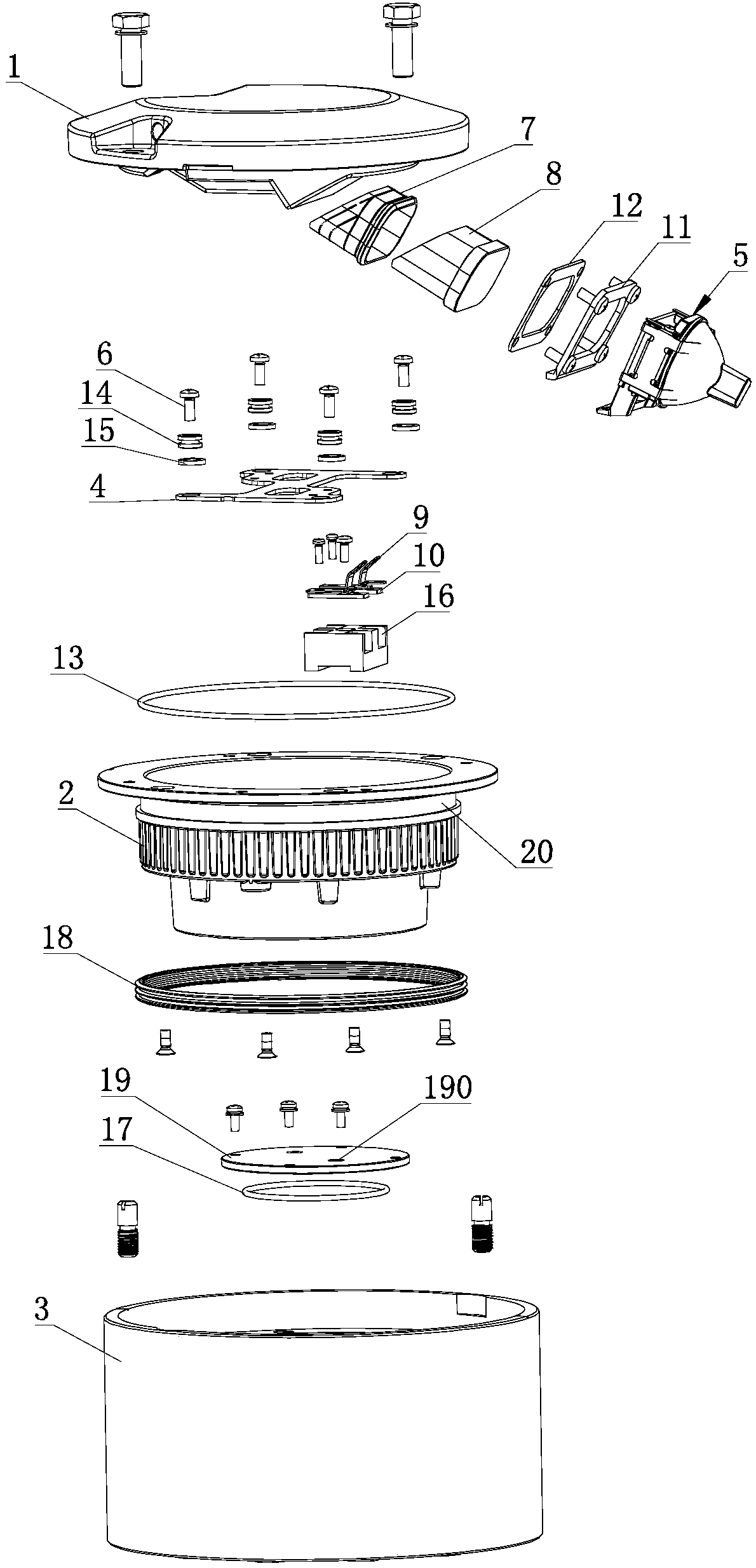 1
7
8
12
11
5
6
14
15
4
9
10
16
13
2
20
18
19
190
17
3