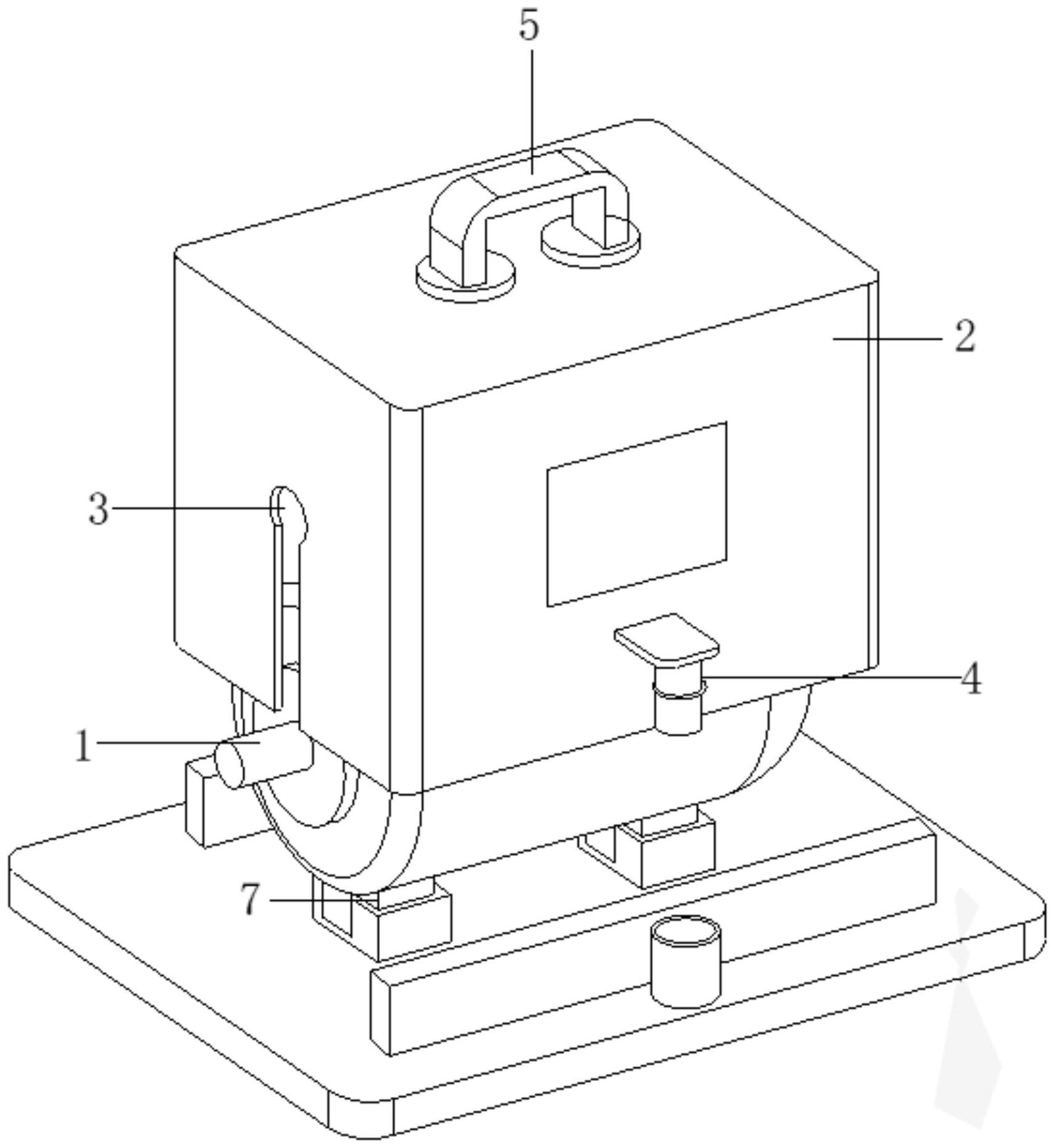 5
2
3
4
1
7