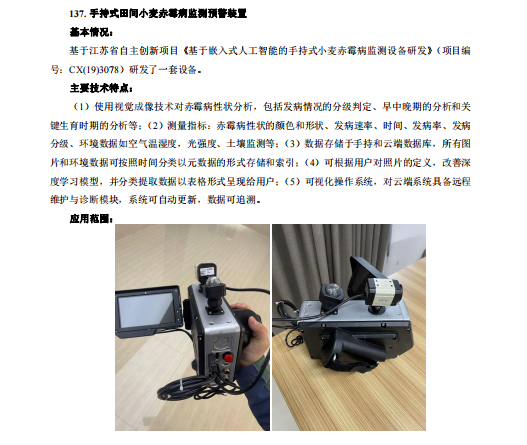 137. 手持式田间小麦赤霉病监测预警装置

基本情况：

基于江苏省自主创新项目《基于嵌入式人工智能的手持式小麦赤霉病监测设备研发》（项目编号：CX(19)3078）研发了一套设备。

主要技术特点：

（1）使用视觉成像技术对赤霉病性状分析，包括发病情况的分级判定、早中晚期的分析和关键生育时期的分析等；（2）测量指标：赤霉病性状的颜色和形状、发病速率、时间、发病率、发病分级、环境数据如空气温湿度，光强度、土壤监测等；（3）数据存储于手持和云端数据库，所有图片和环境数据可按照时间分类以元数据的形式存储和索引；（4）可根据用户对照片的定义，改善深度学习模型，并分类提取数据以表格形式呈现给用户；（5）可视化操作系统，对云端系统具备远程维护与诊断模块，系统可自动更新，数据可追溯。

应用范围：