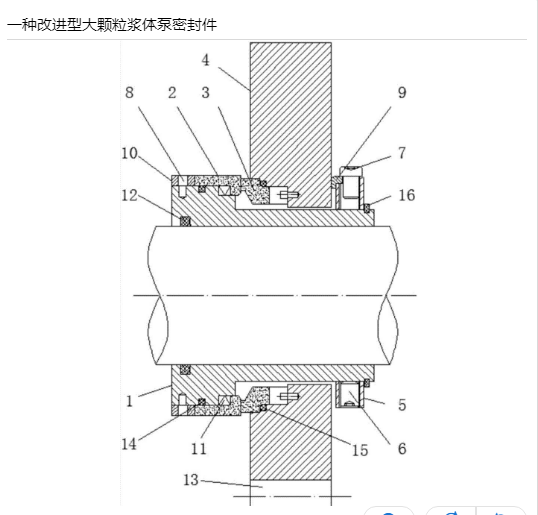 一种改进型大颗粒浆体泵密封件

4
8
2
3
9
10
7
12
16
1
5
14
11
15
6
13