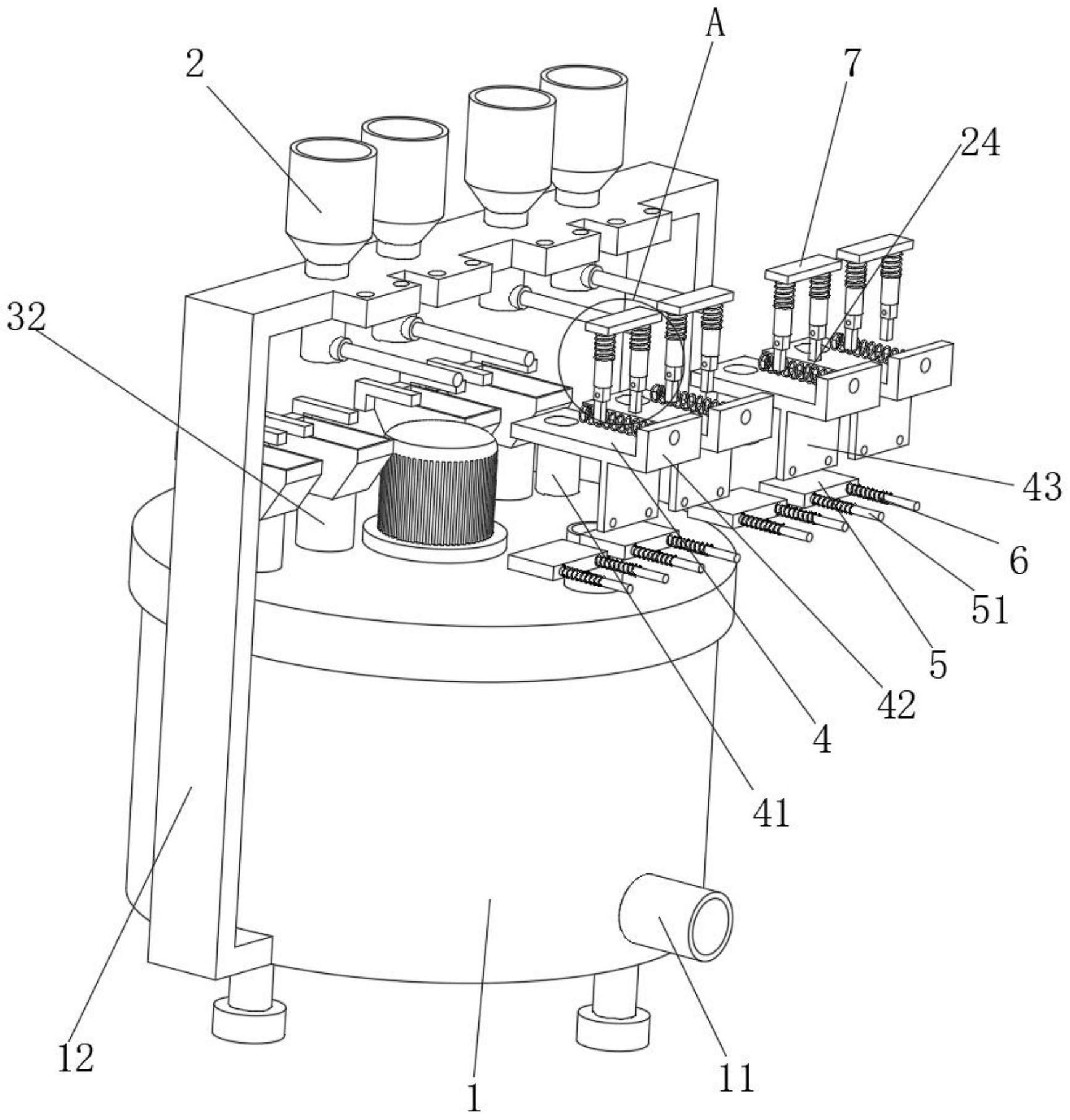 A
2
7
24
32
43
6
51
5
42
4
41
12
1
11