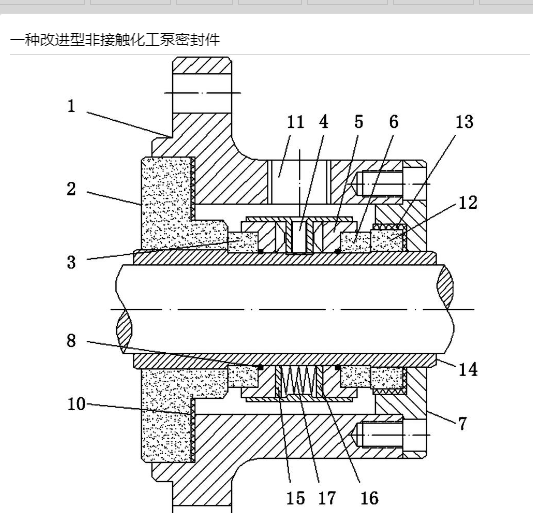 一种改进型非接触化工泵密封件

1
11 4 5 6 13
2
12
3
8
14
10
7
15 17 16