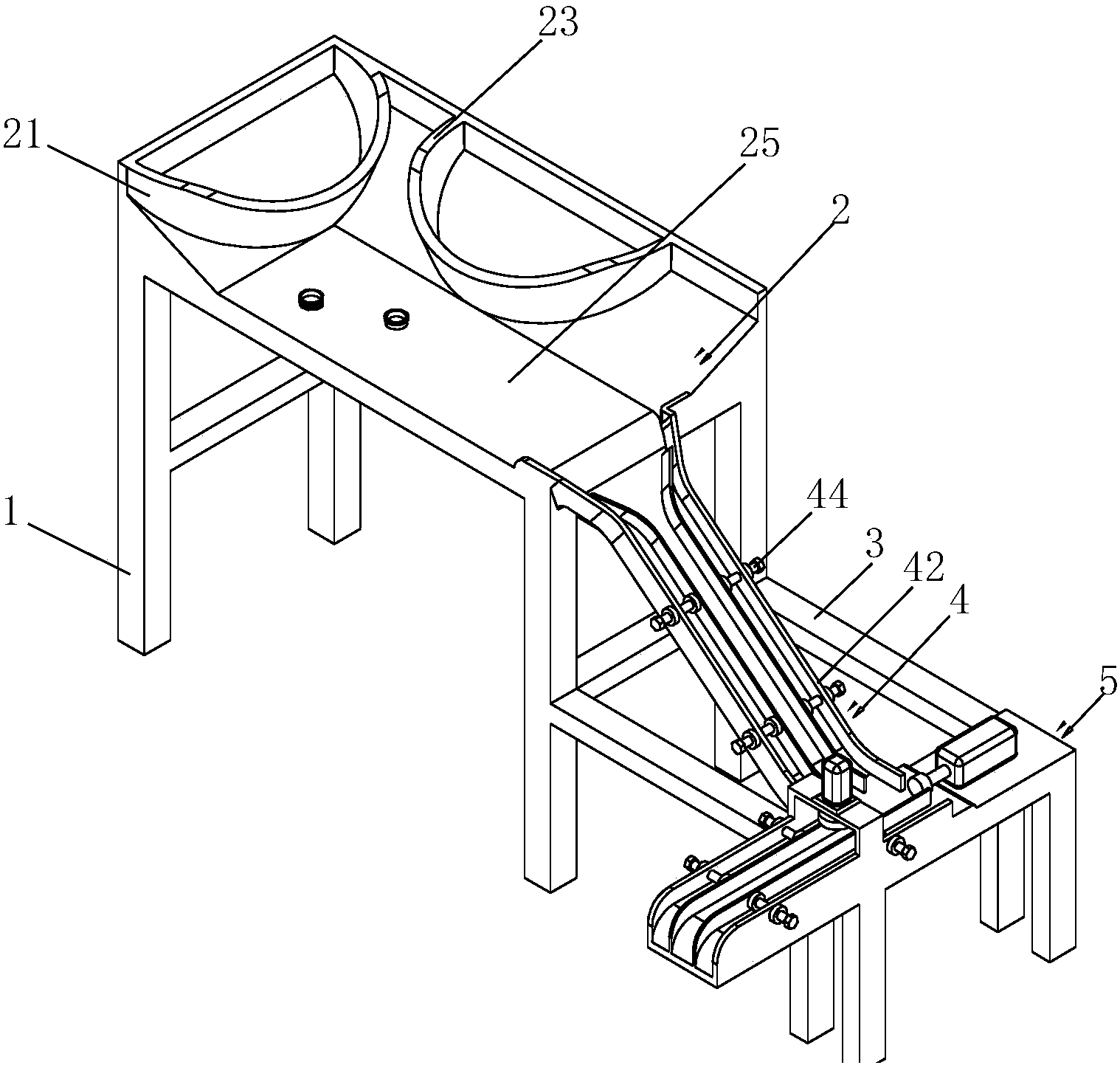 23
21
25
2
1
44
3
42
4
5