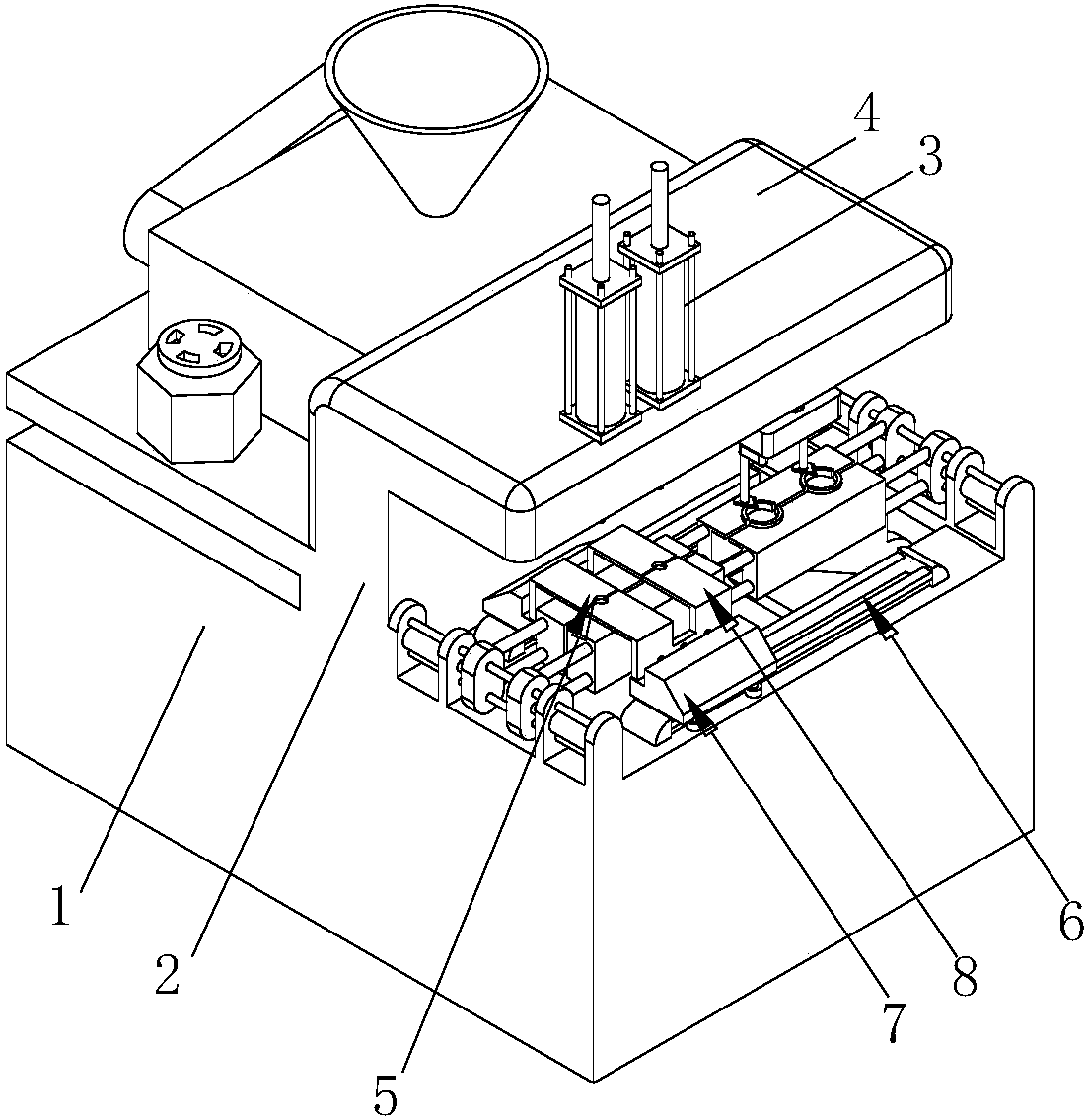 4
3
1
2
5
7
8
6