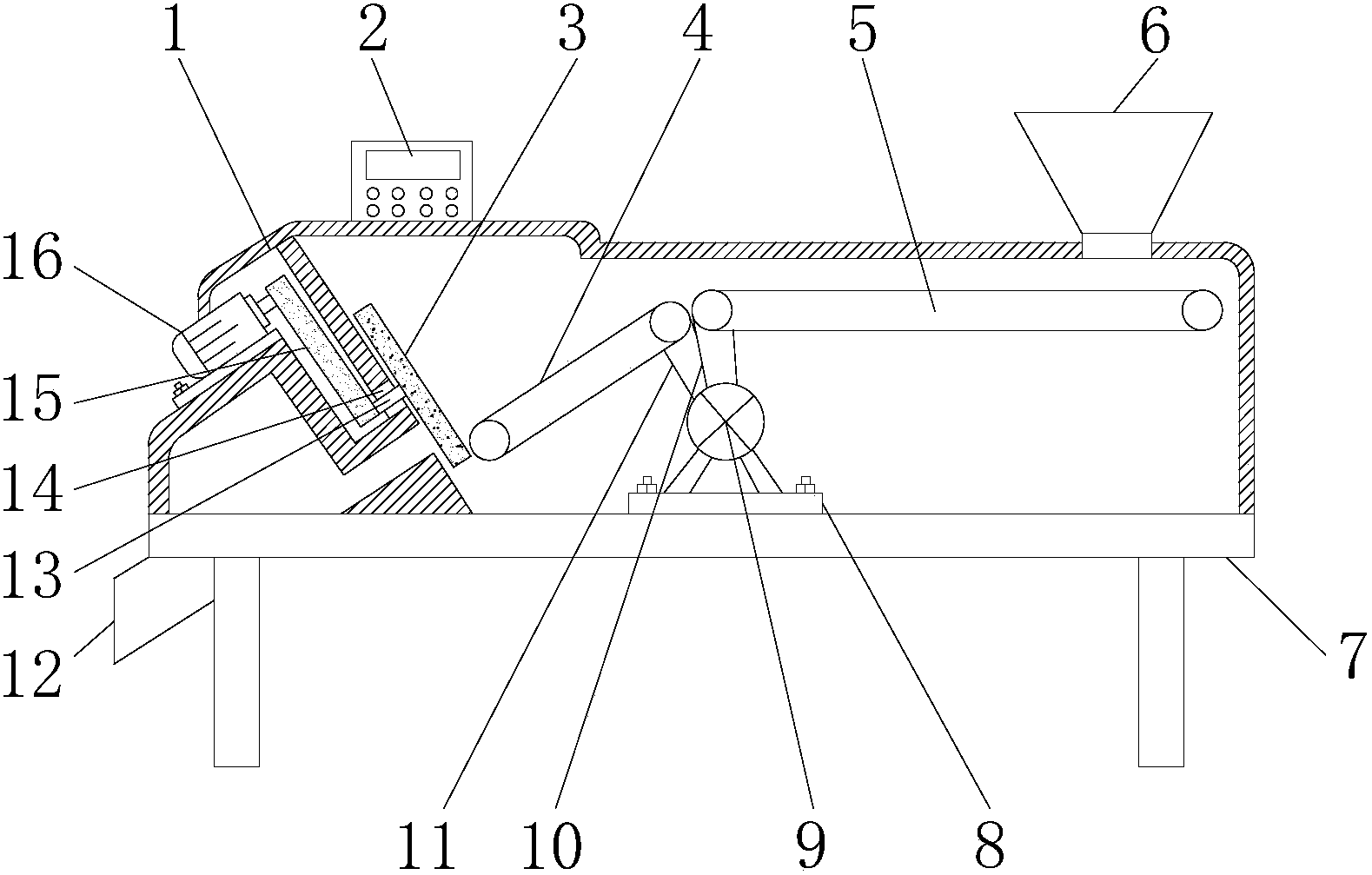 1
2
3
4
5
6
16
15
14
13
12
7
11
10
9
8