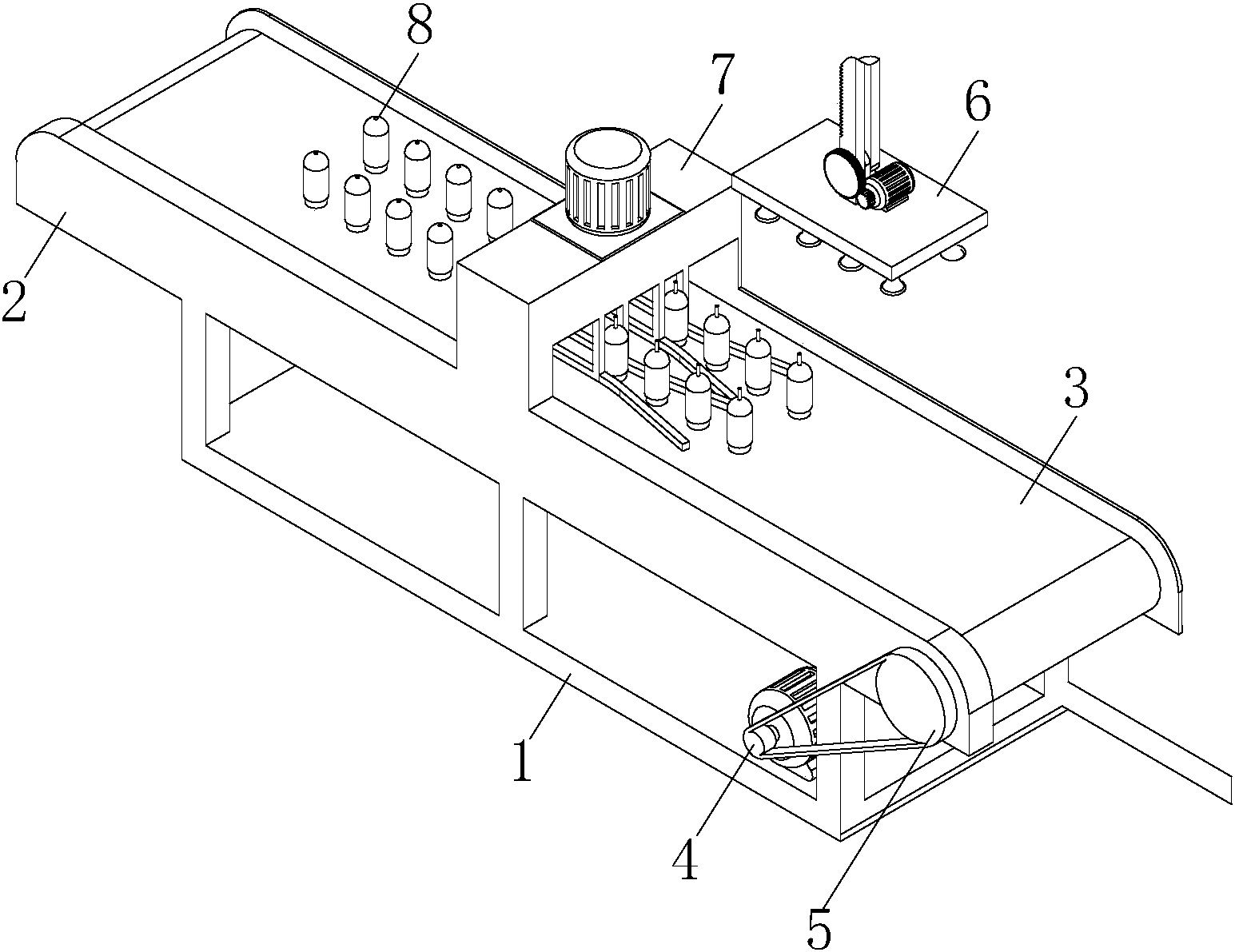 8
7
6
2
3
1
4
5