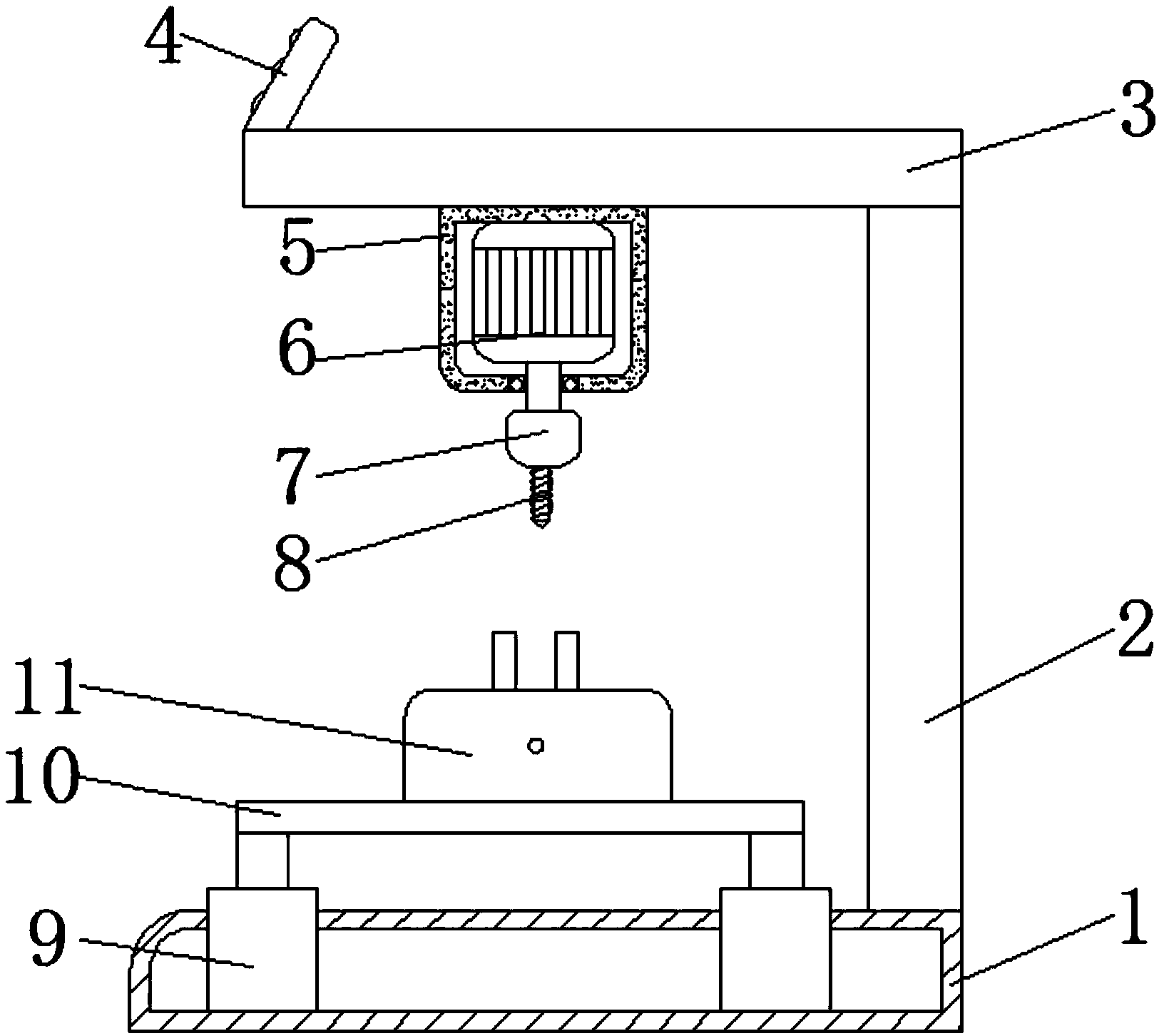 4
3
5
6
7
8
2
11
10
9
1