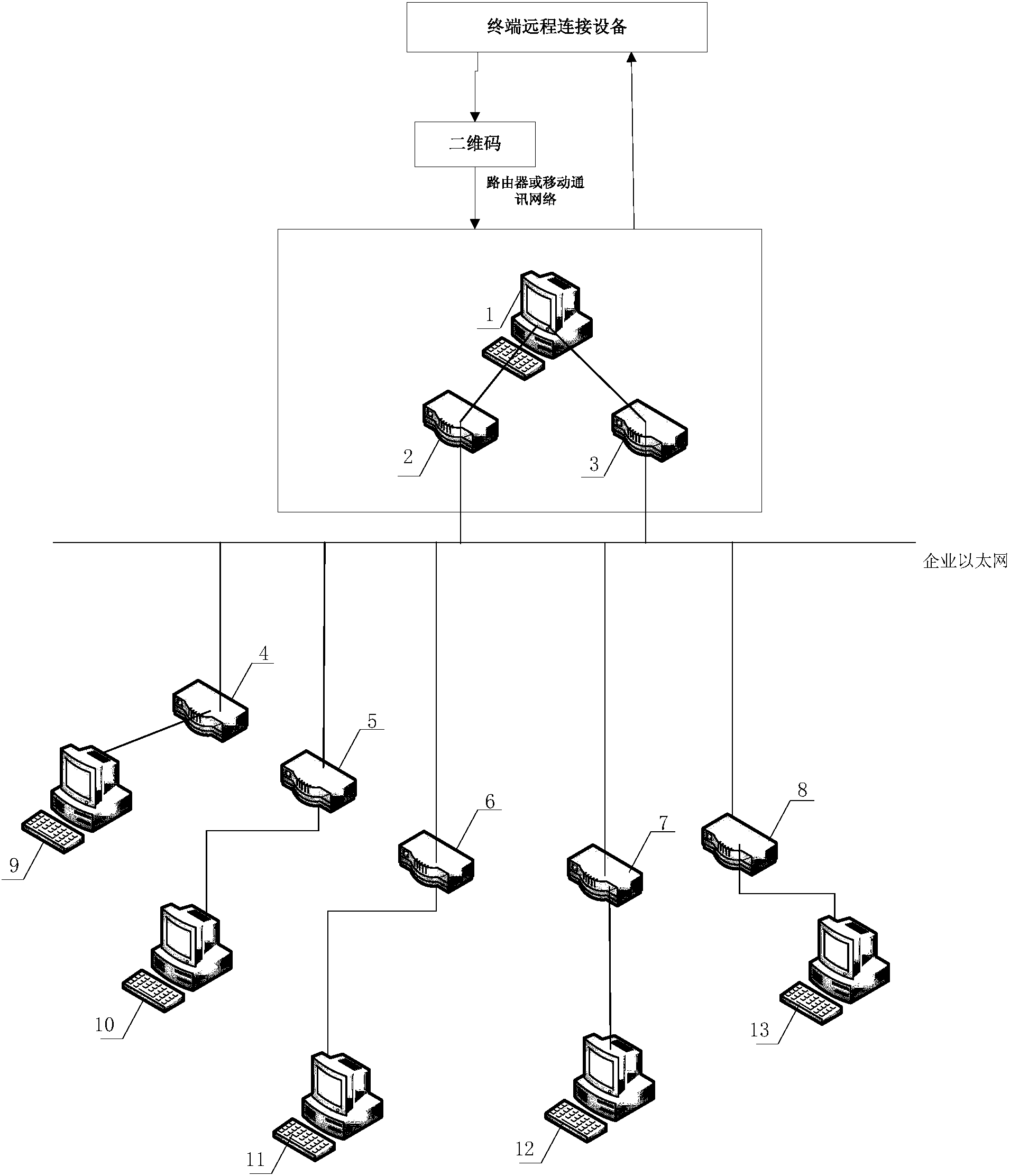 终端远程连接设备

二维码

路由器或移动通讯网络

1

2

3

企业以太网

4

5

6

7

8

9

10

11

12

13