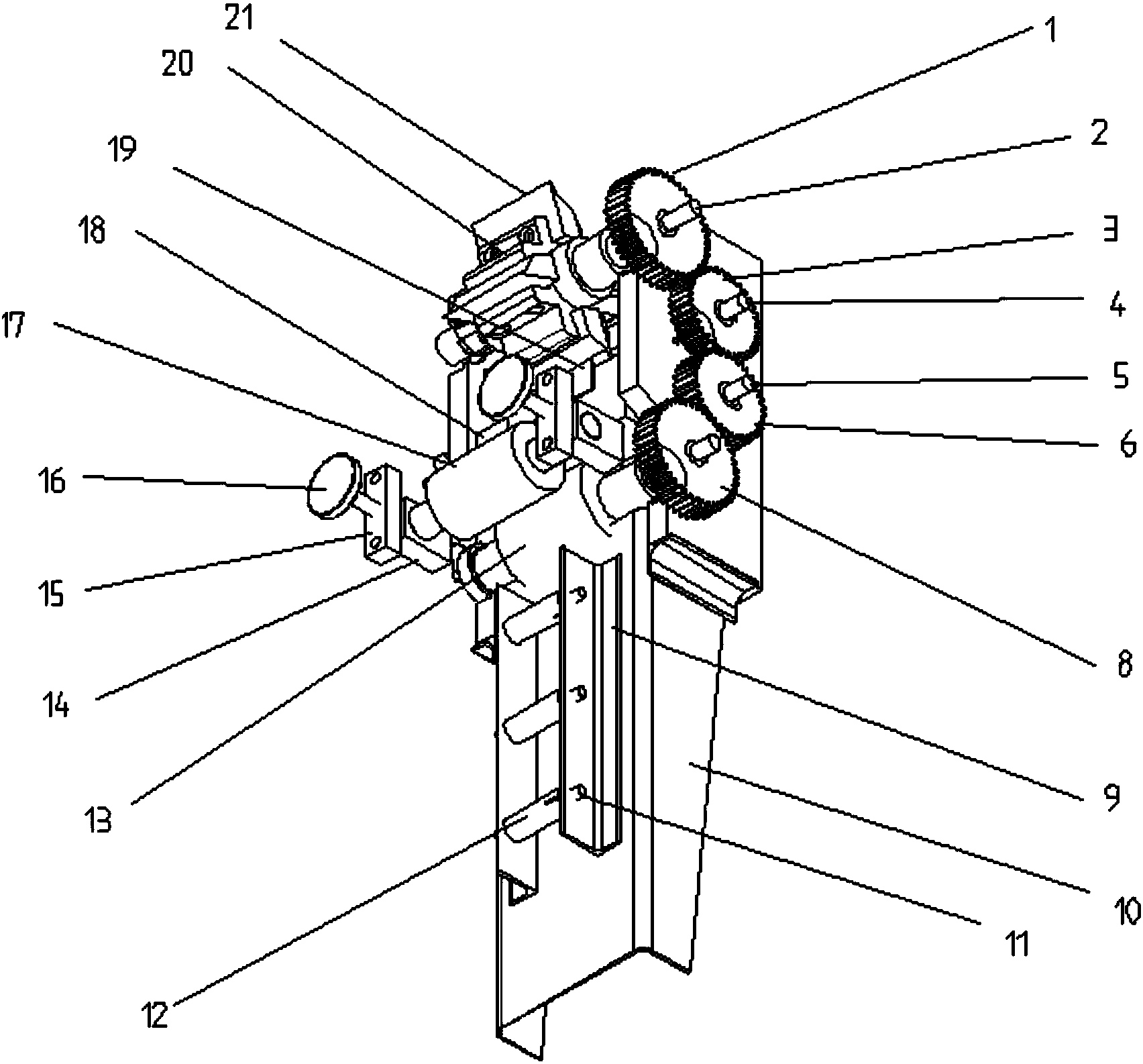 21
20
19
18
17
16
15
14
13
12
1
2
3
4
5
6
8
9
10
11