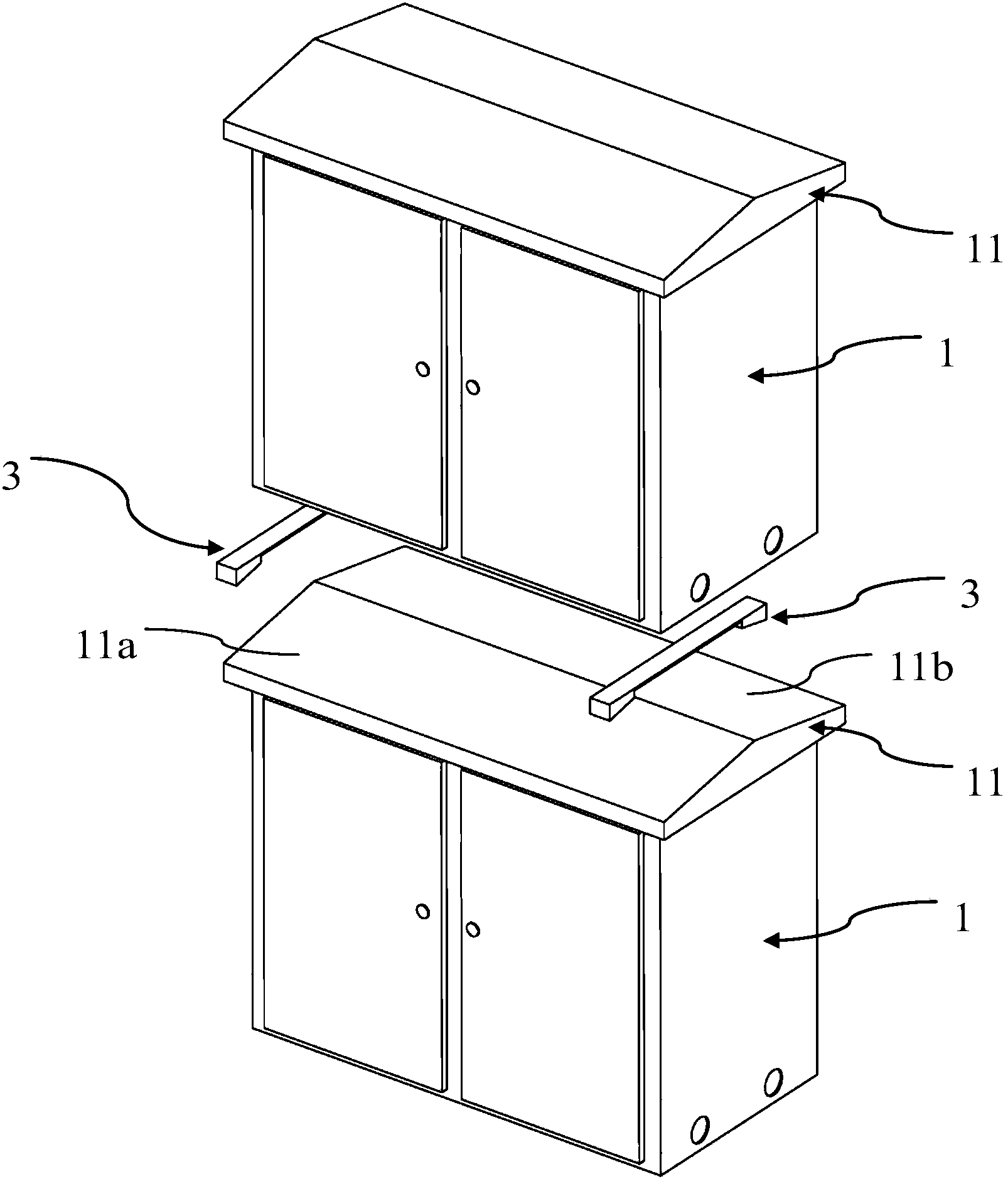 11

1

3

3

11a

11b

11

1