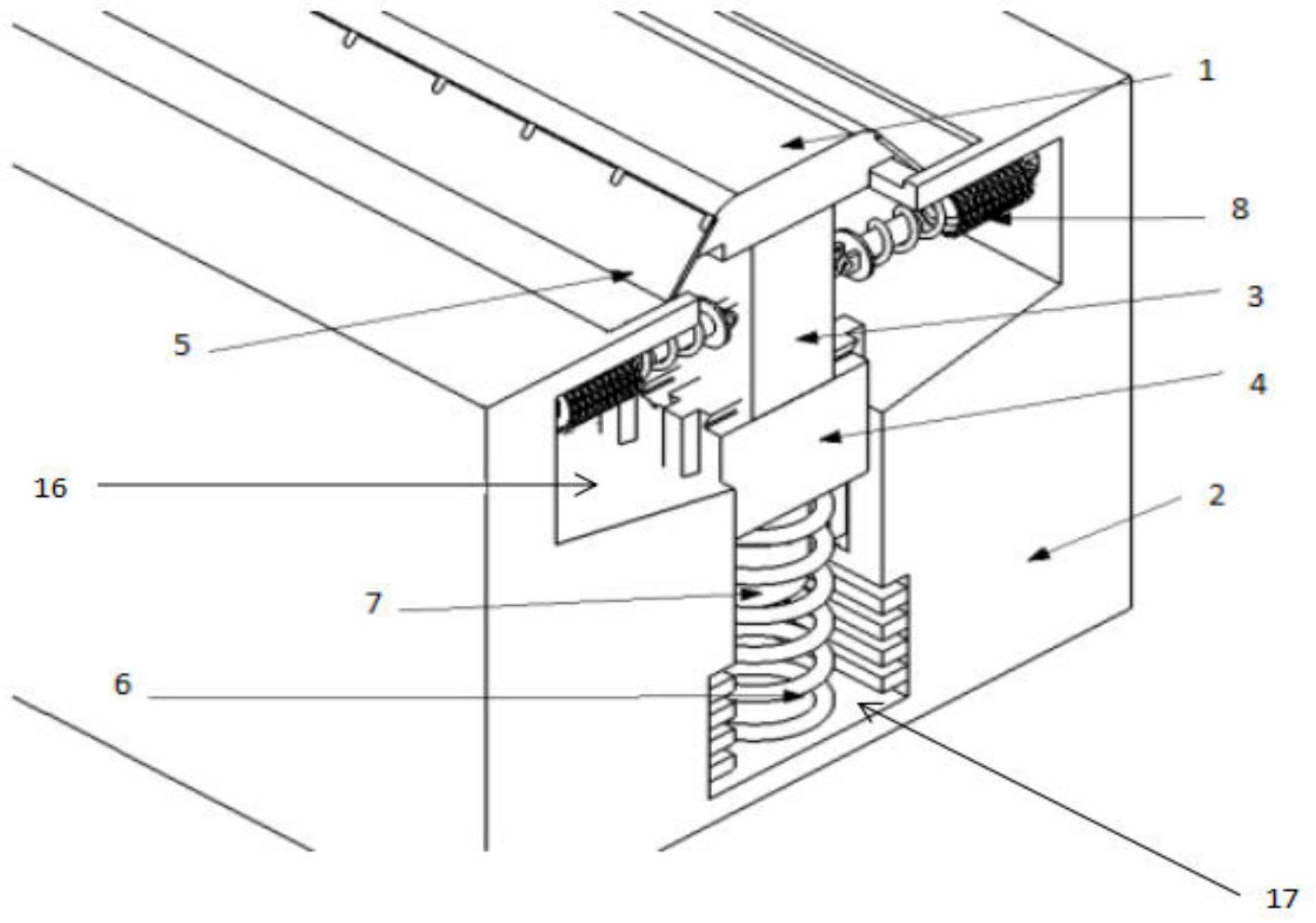 1
8
3
5
4
16
2
7
6
17