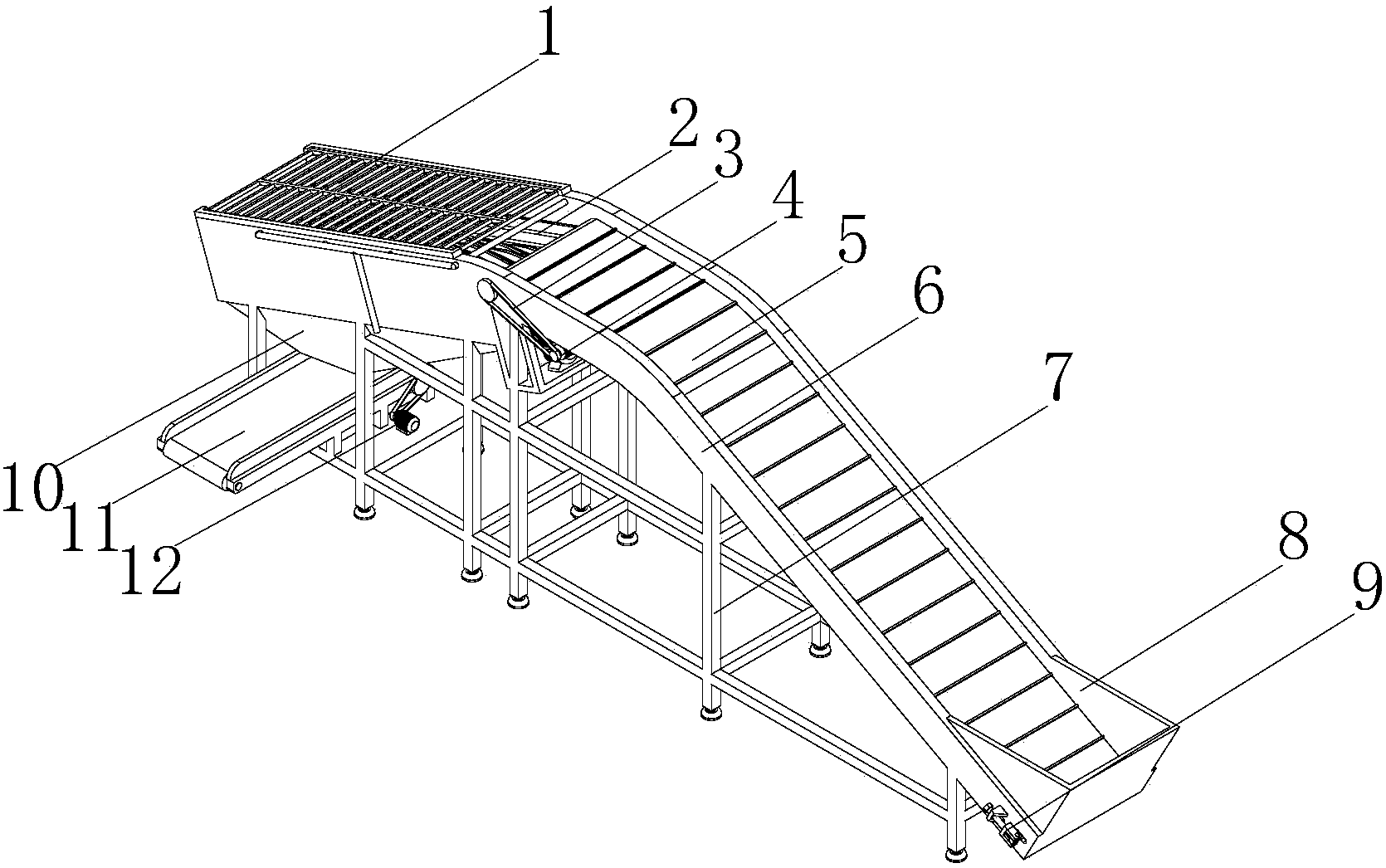 1
2
3
4
5
6
7
8
9
10
11
12