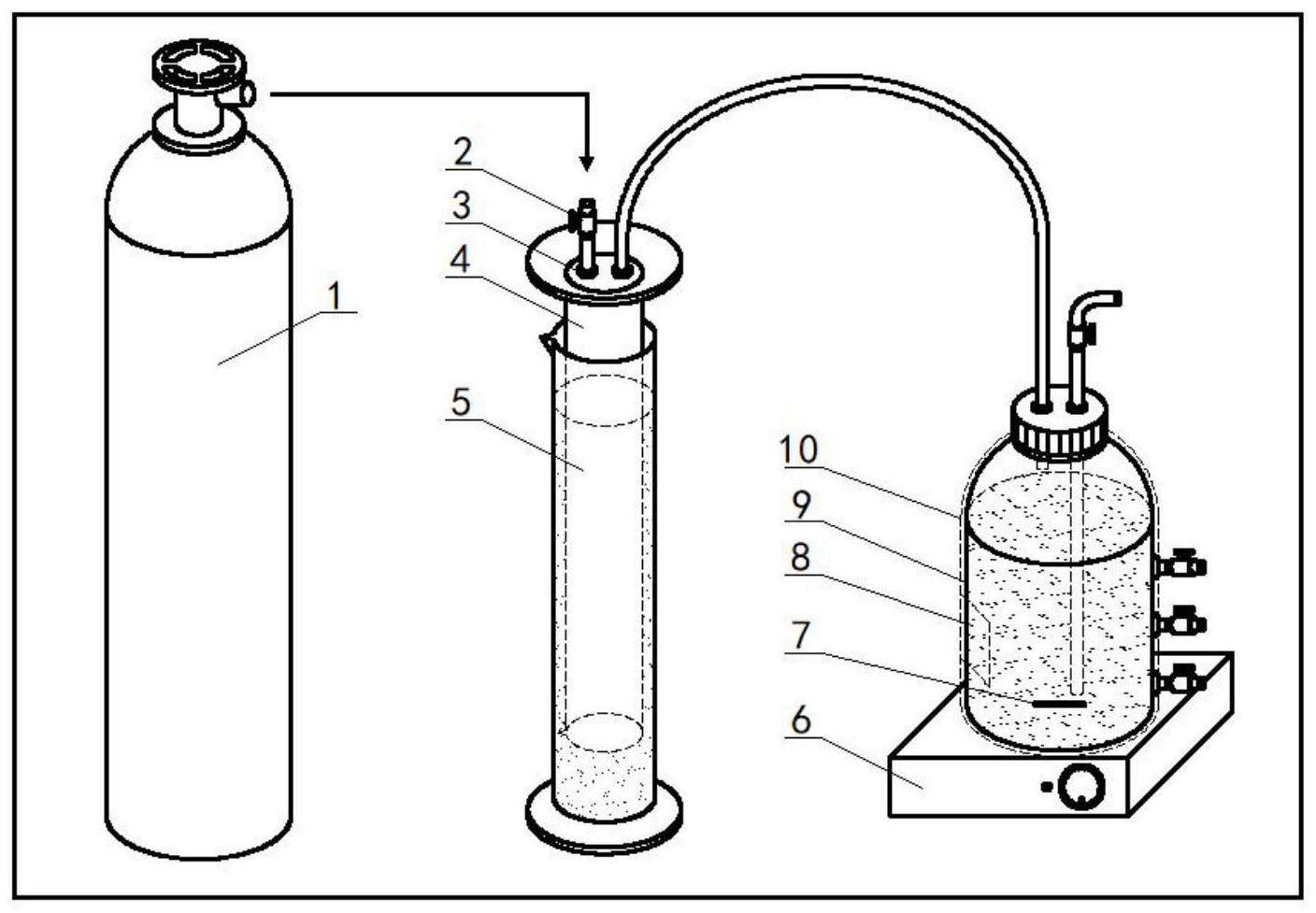 1
2
3
4
5
10
9
8
7
6