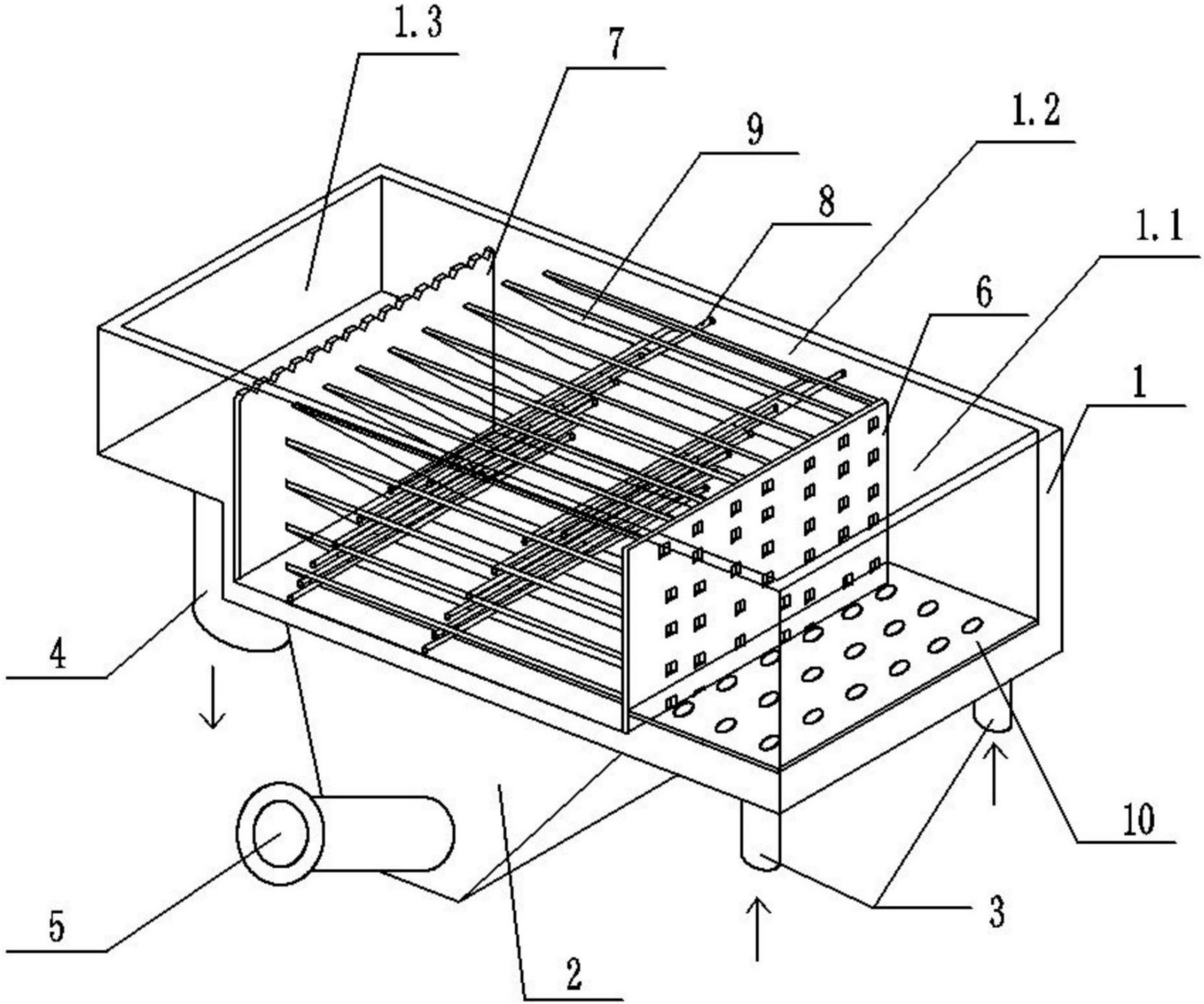 1.3
7
9
1.2
8
1.1
6
1
4
10
5
3
2