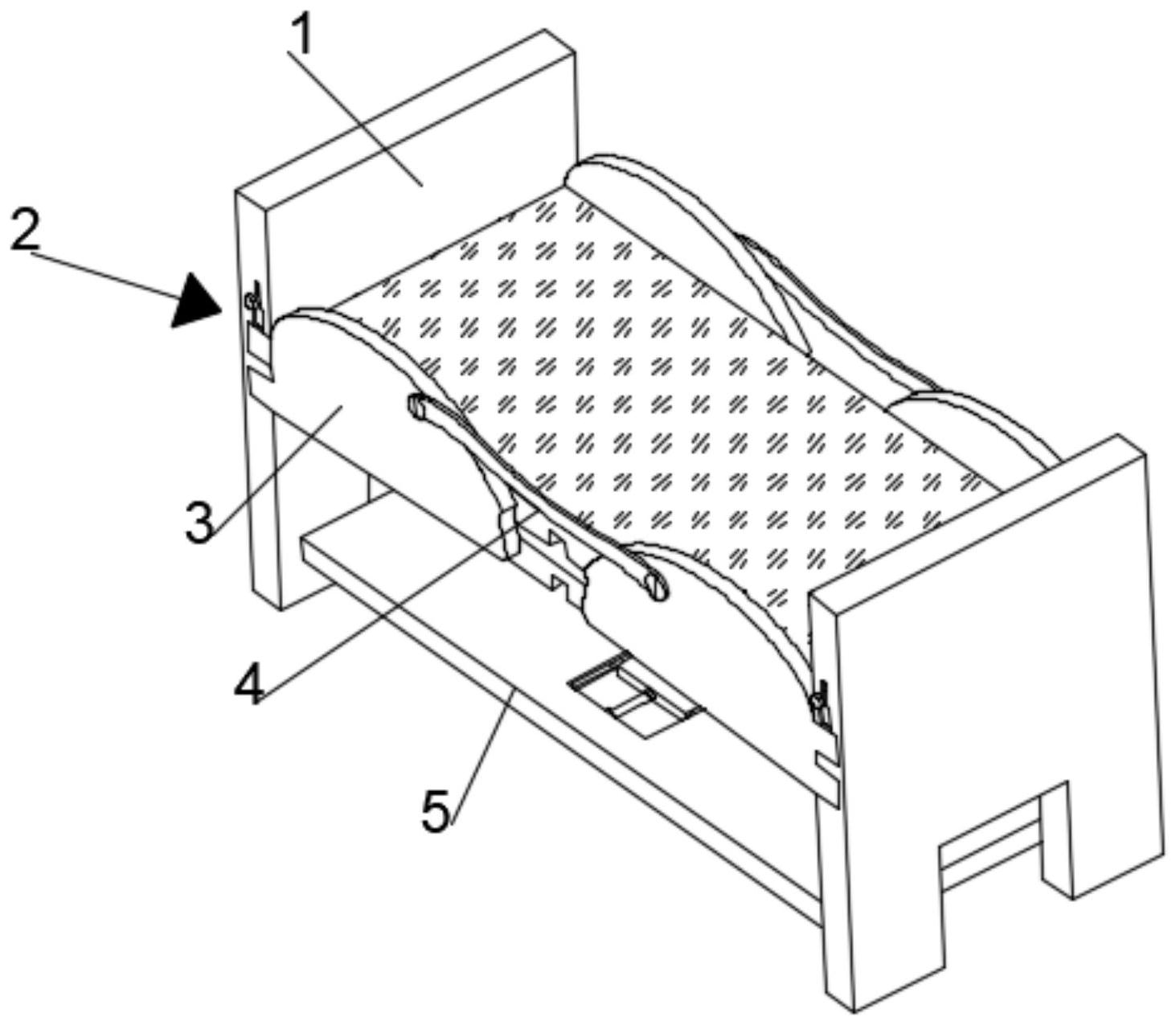 1
2
3
4
5