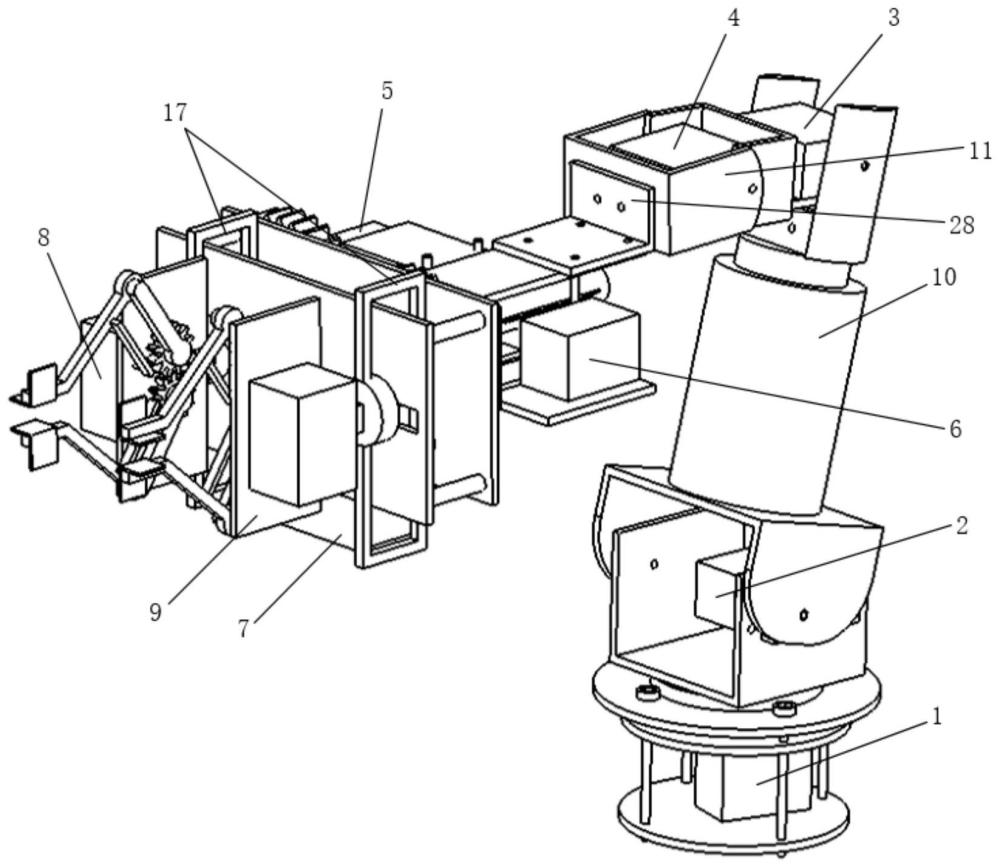 4
3
5
17
11
28
8
10
6
2
9
7
1