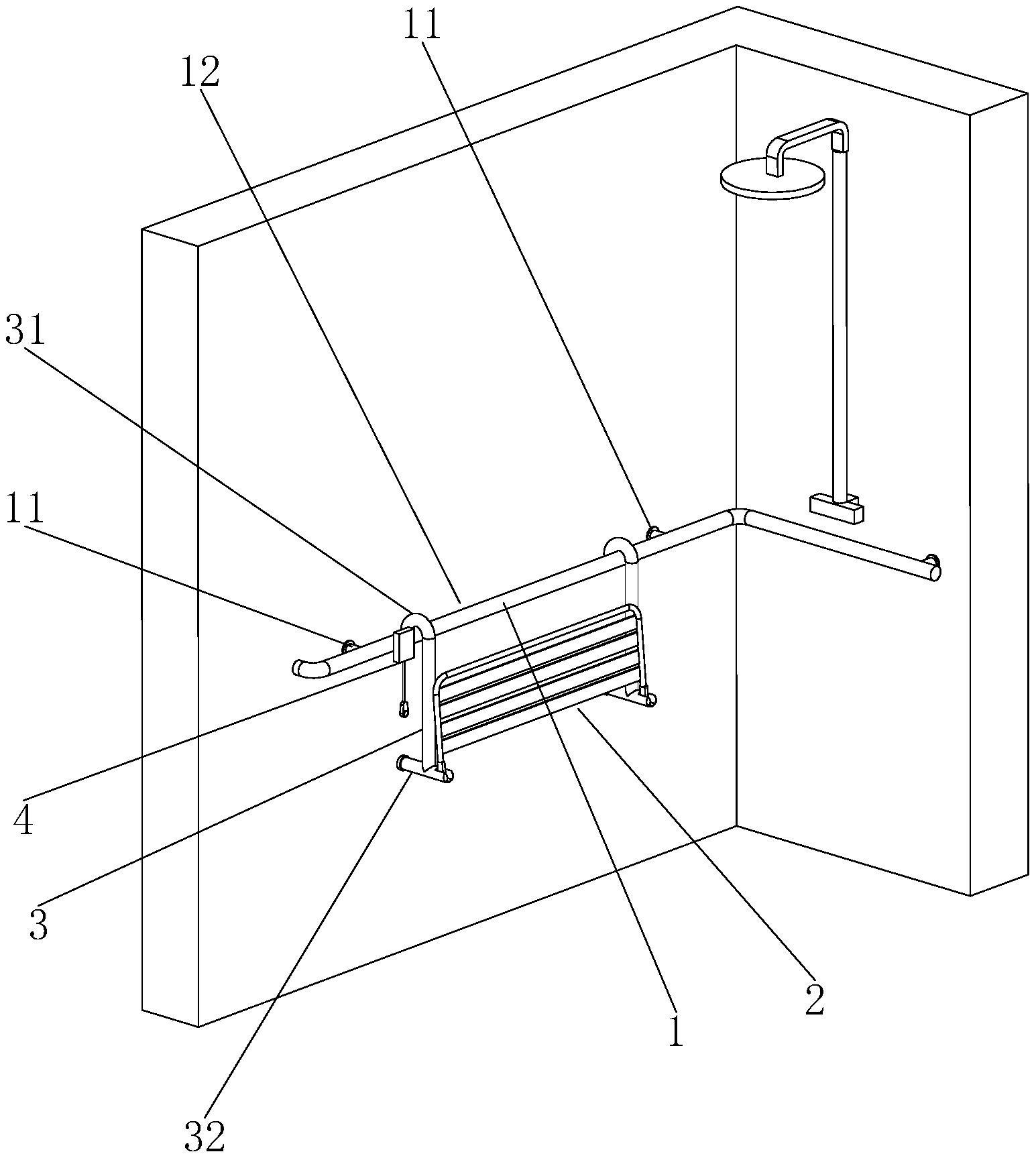 11
12
31
11
4
3
32
1
2