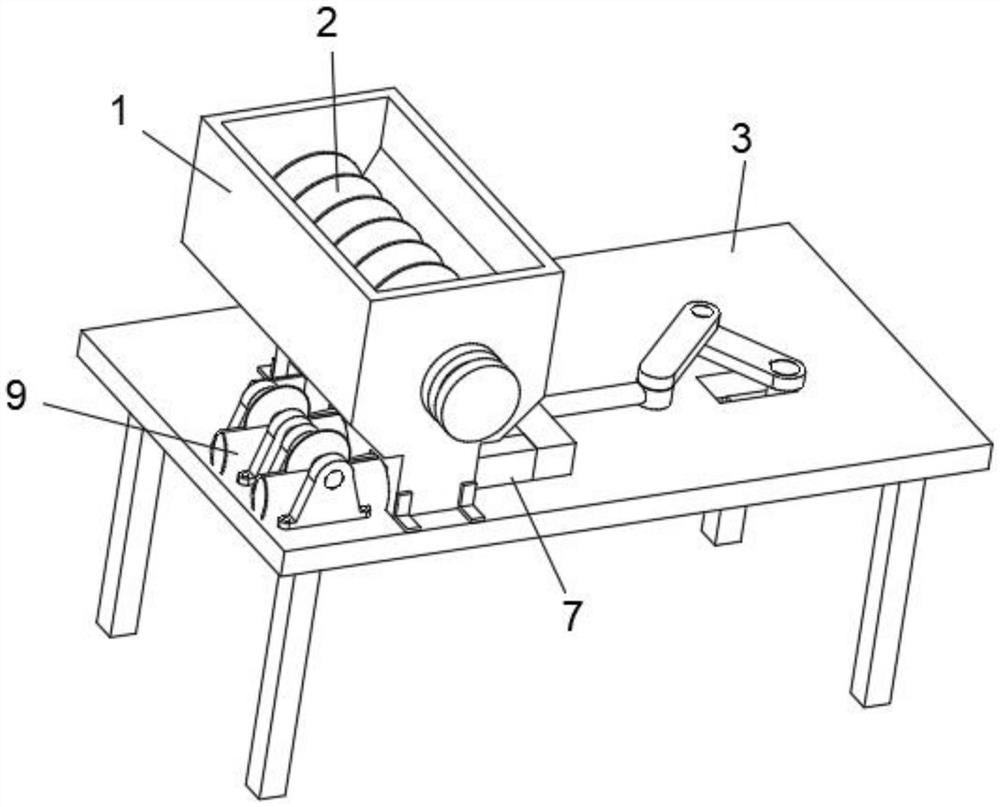 2
1
3
9
7