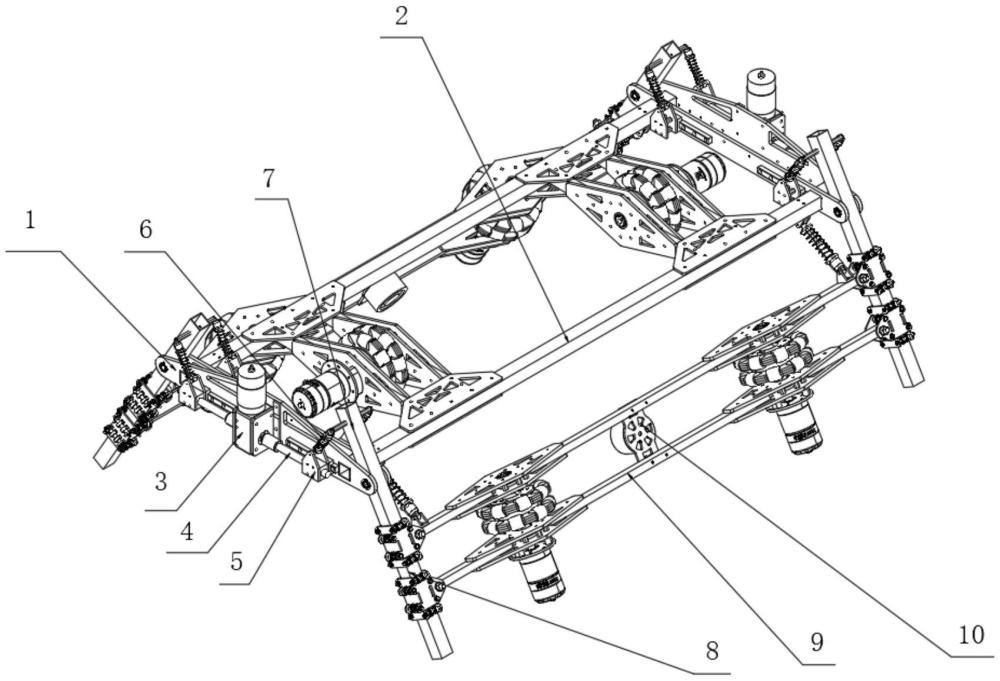 2
7
1
6
3
4
5
8
9
10