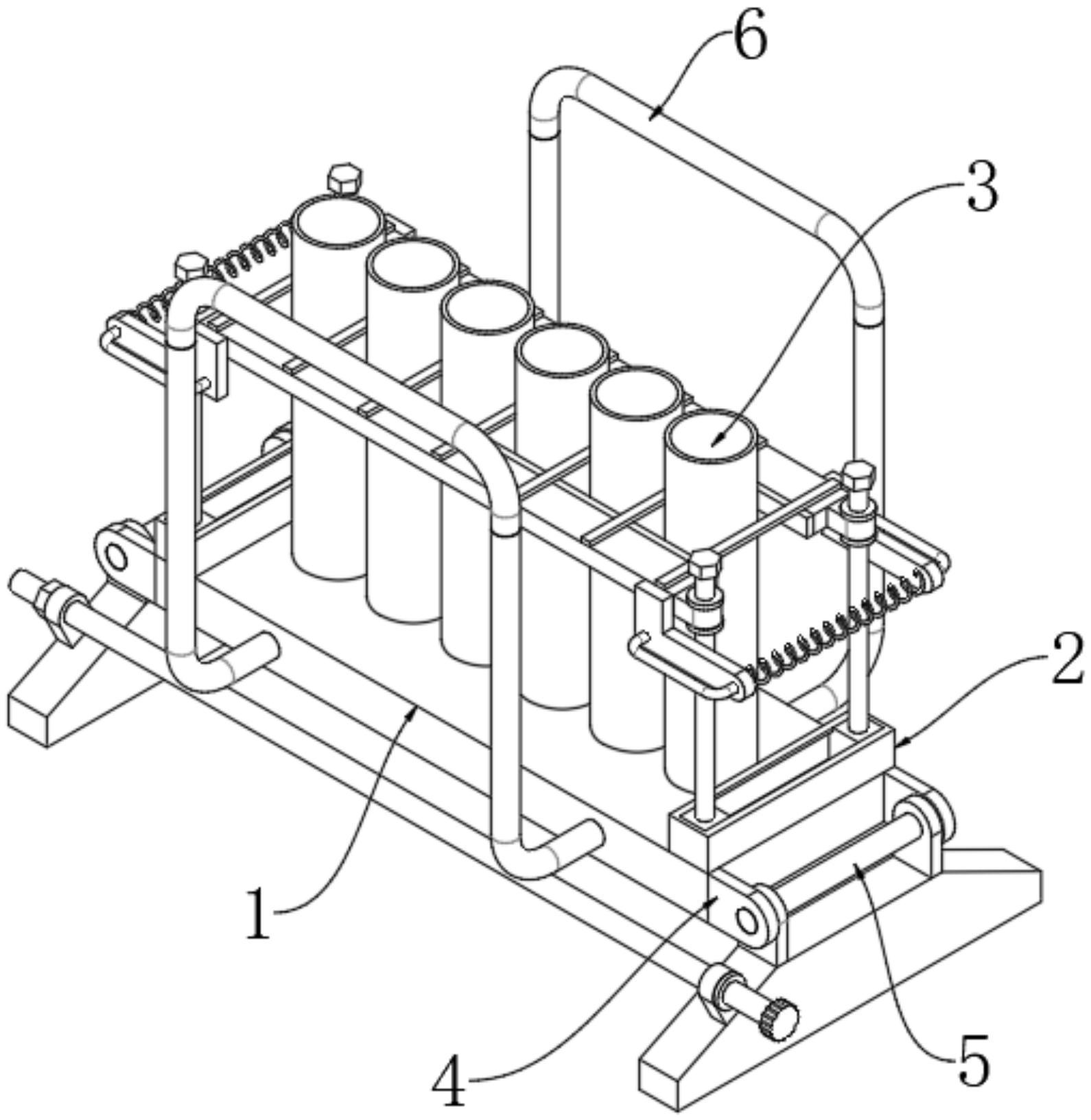 6
3
2
1
4
5