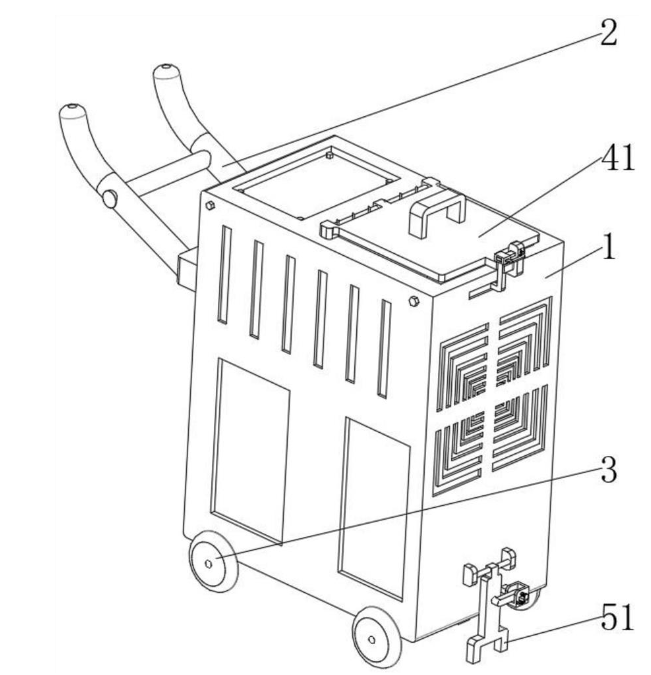 2
41
1
3
51