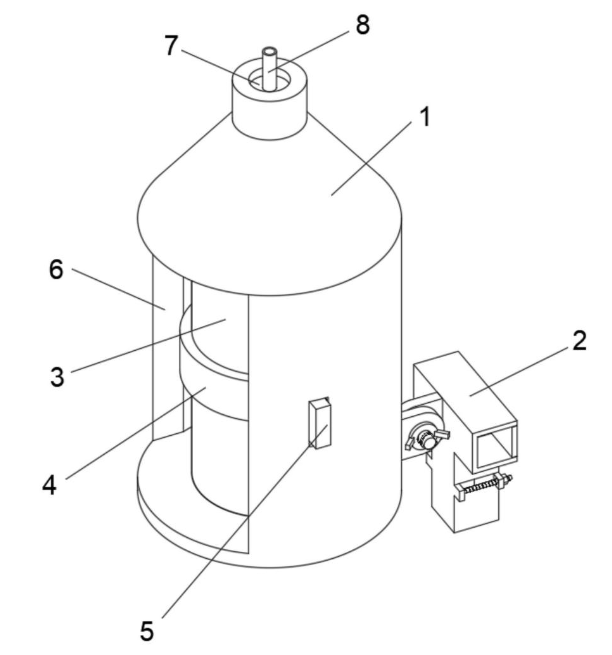 7
8
1
6
3
2
4
5