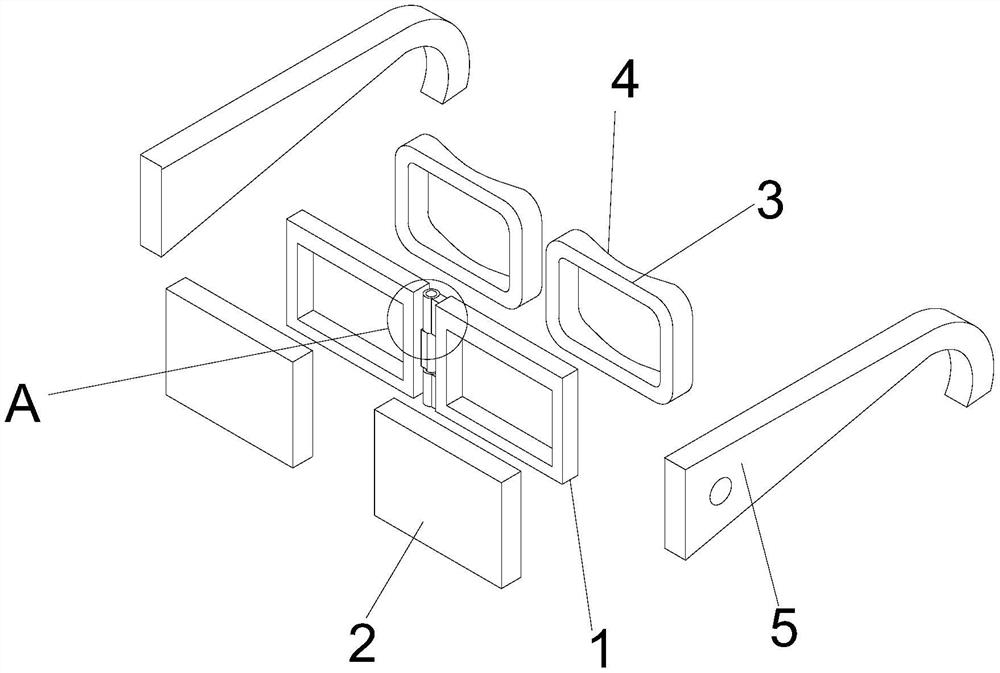 4
3
A
2
1
5