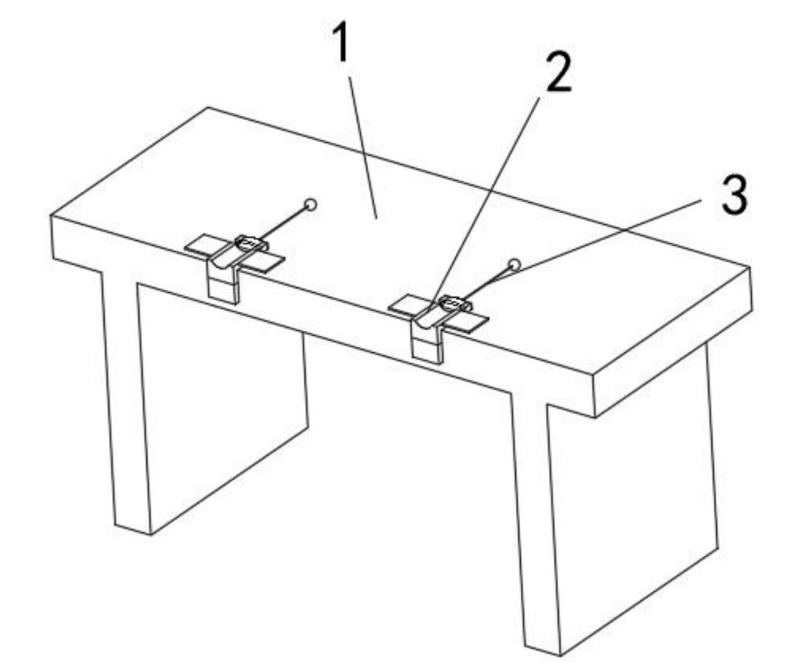 1
2
3