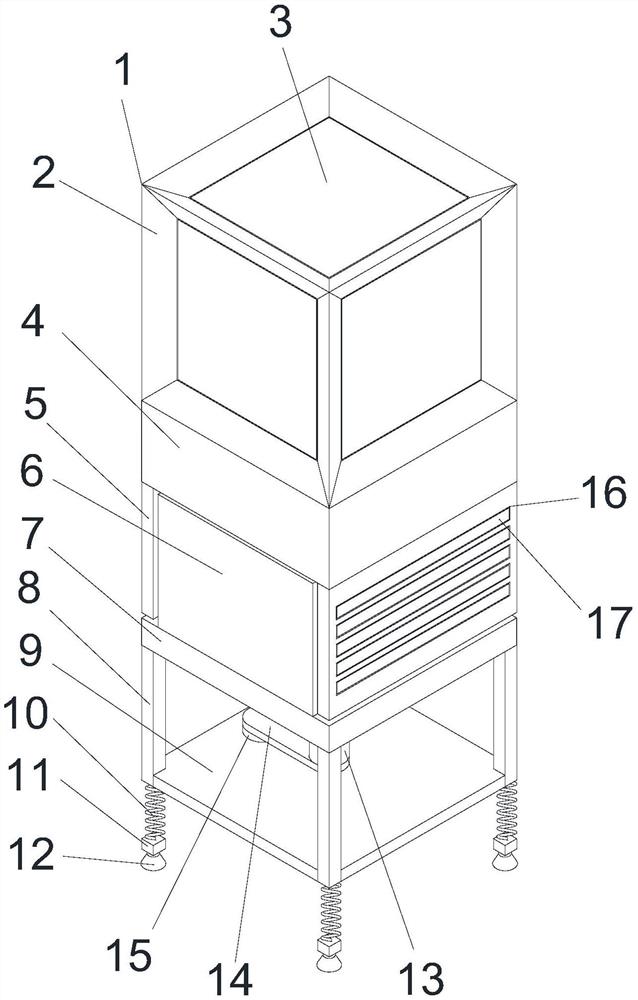 3
1
2
4
5
6
7
8
9
10
11
12
16
17
15
14
13