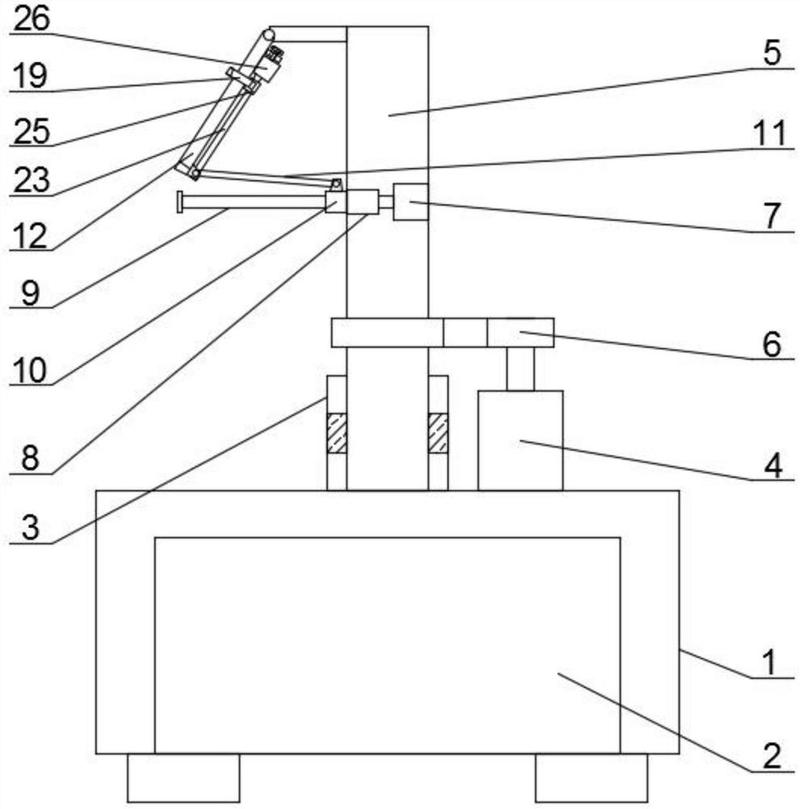 26
19
25
23
12
9
10
8
3
5
11
7
6
4
1
2