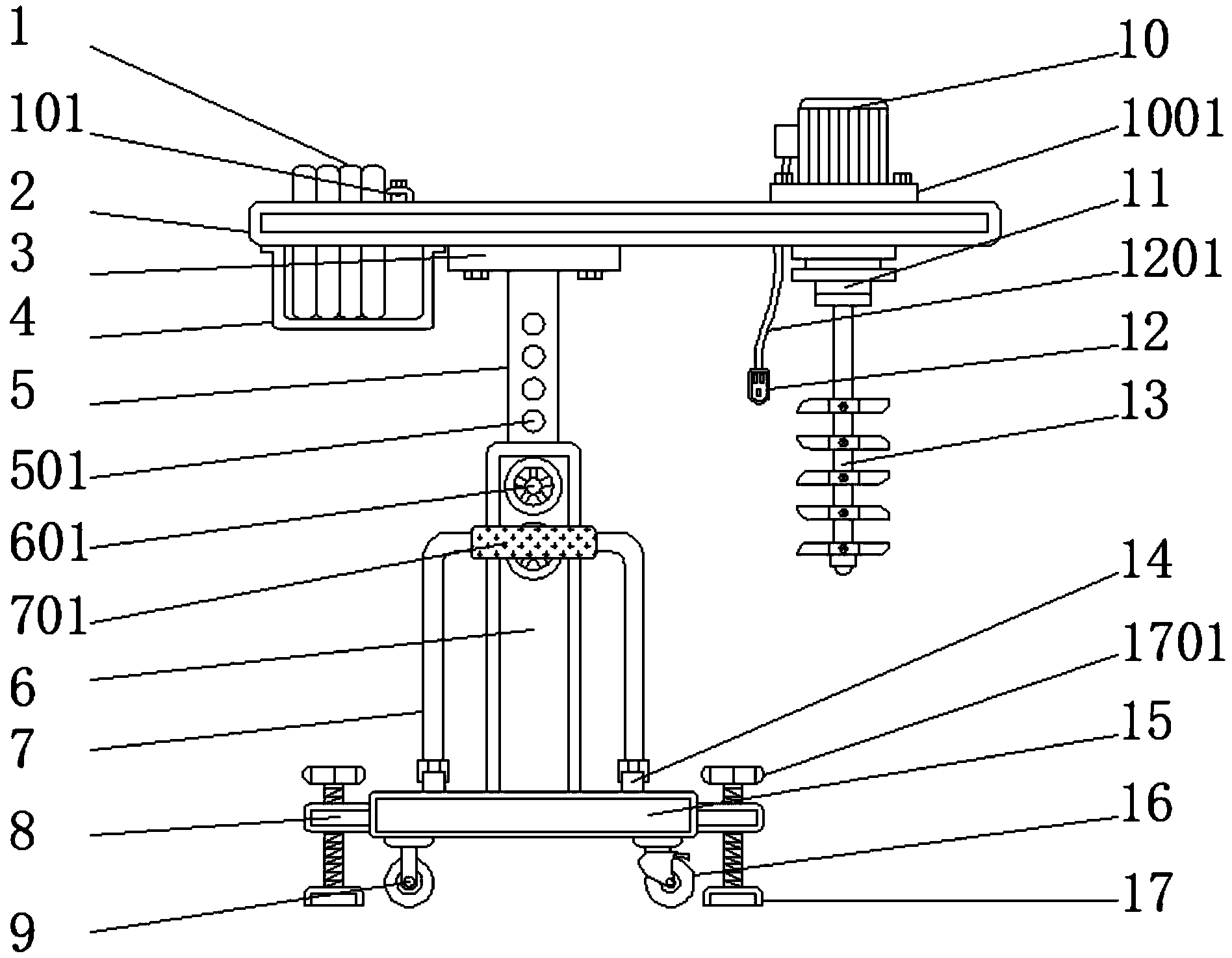 1
101
2
3
4
5
501
601
701
6
7
8
9
10
1001
11
1201
12
13
14
1701
15
16
17