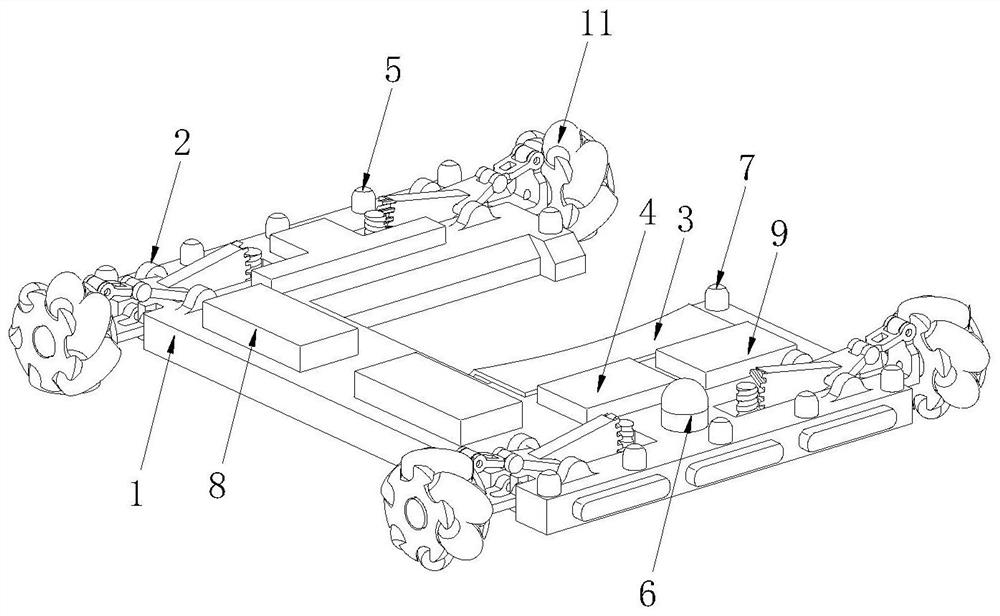 11
5
2
7
4
3
9
1
8
6