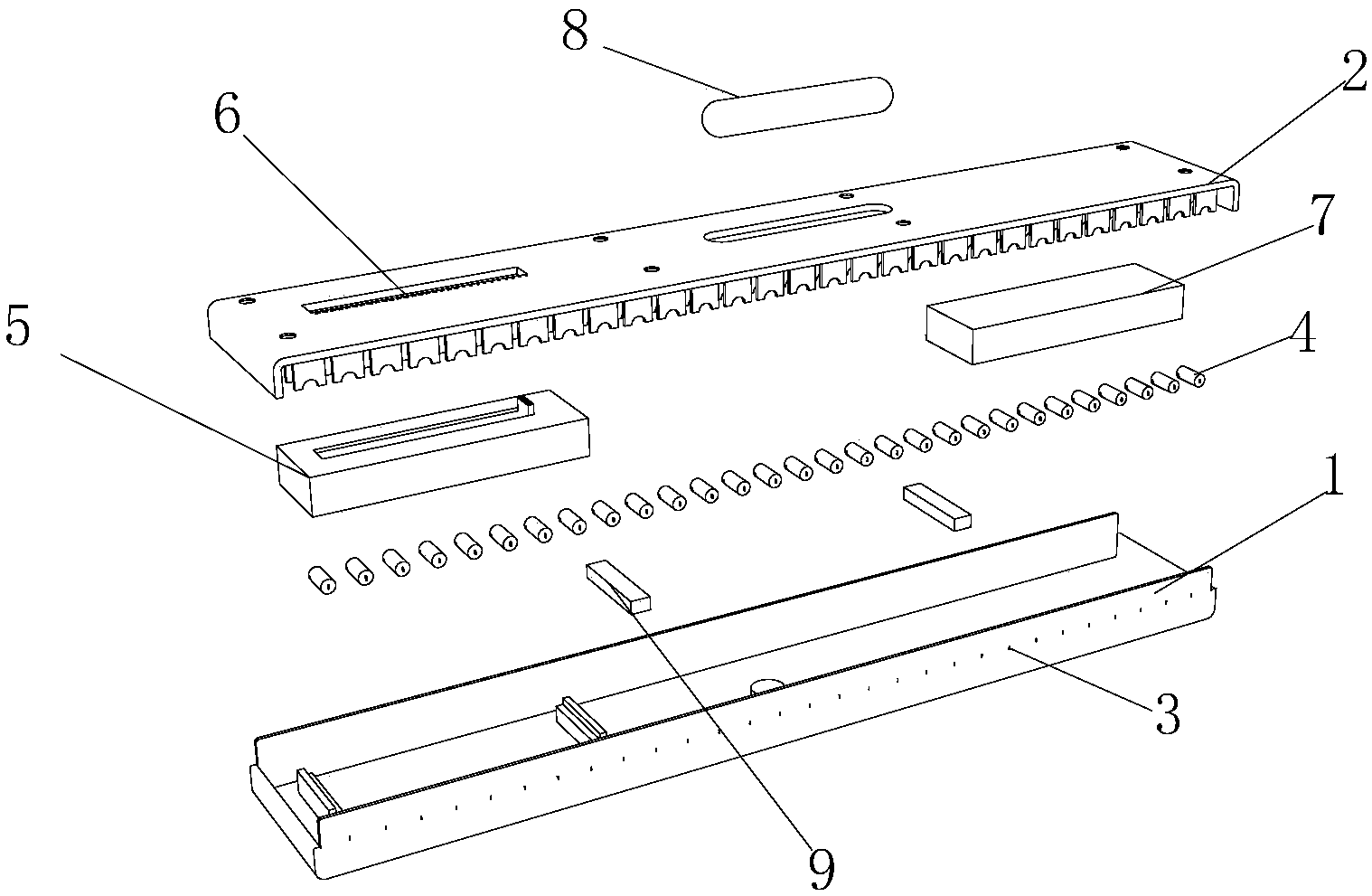 8
2
6
7
5
4
1
3
9