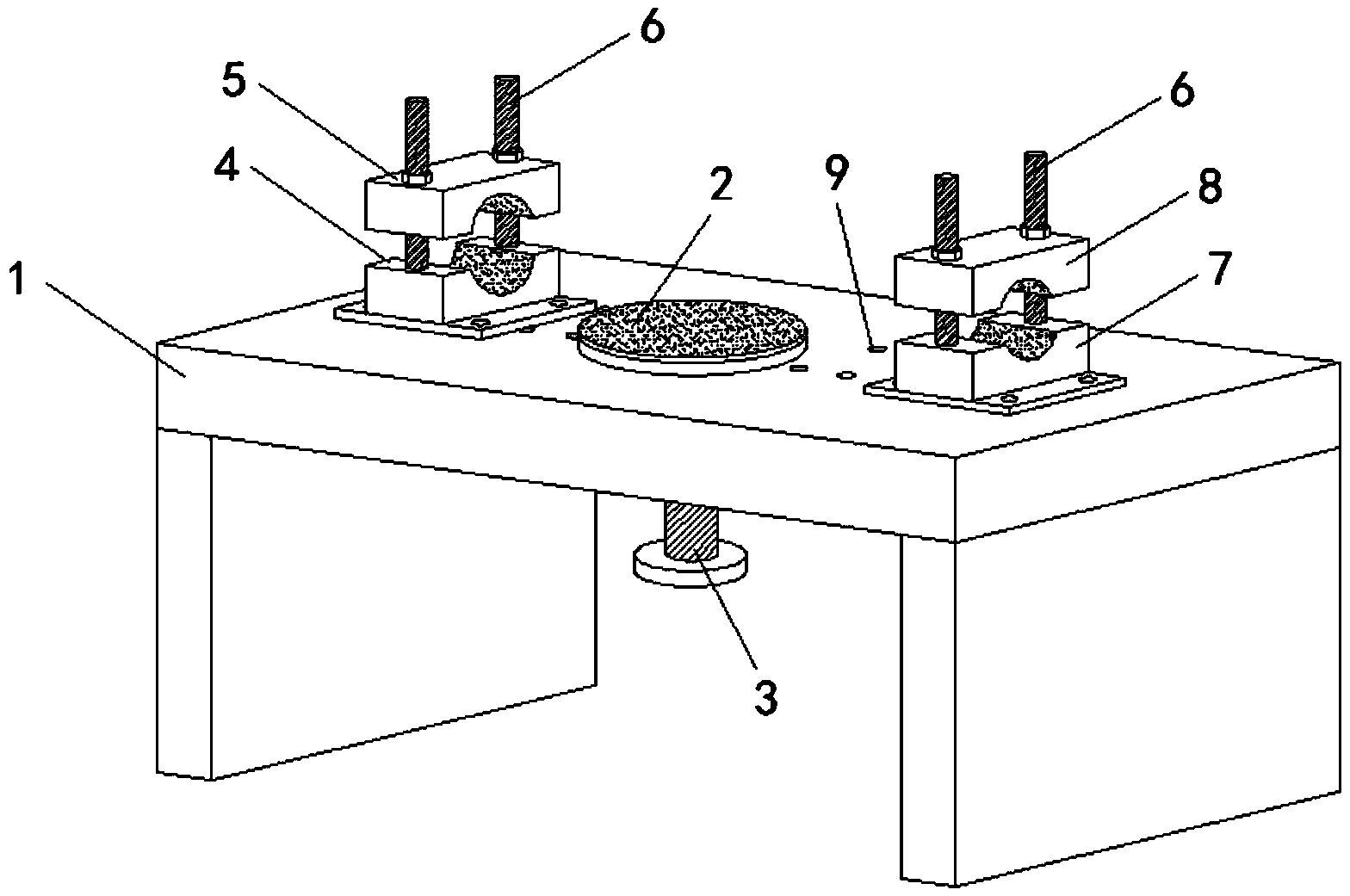 6
5
6
4
2
9
8
1
7
3