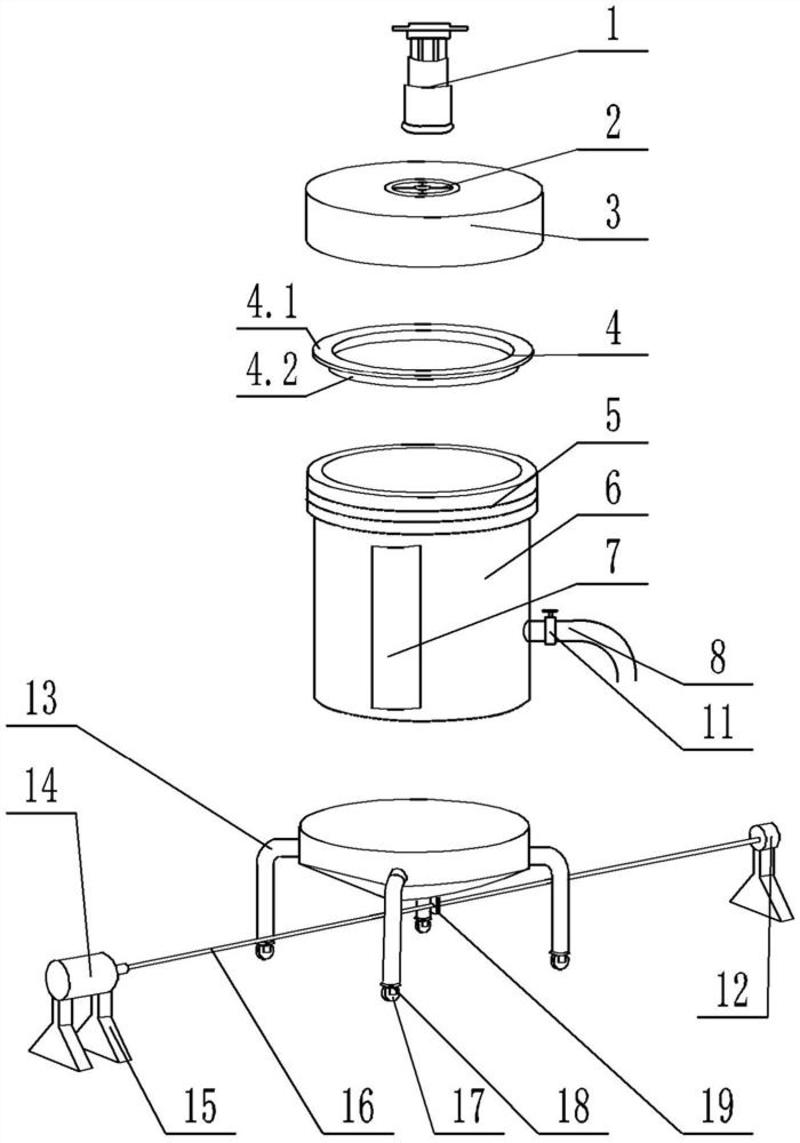 1
2
3
4.1
4
4.2
5
6
7
8
11
13
14
12
15
16
17
18
19