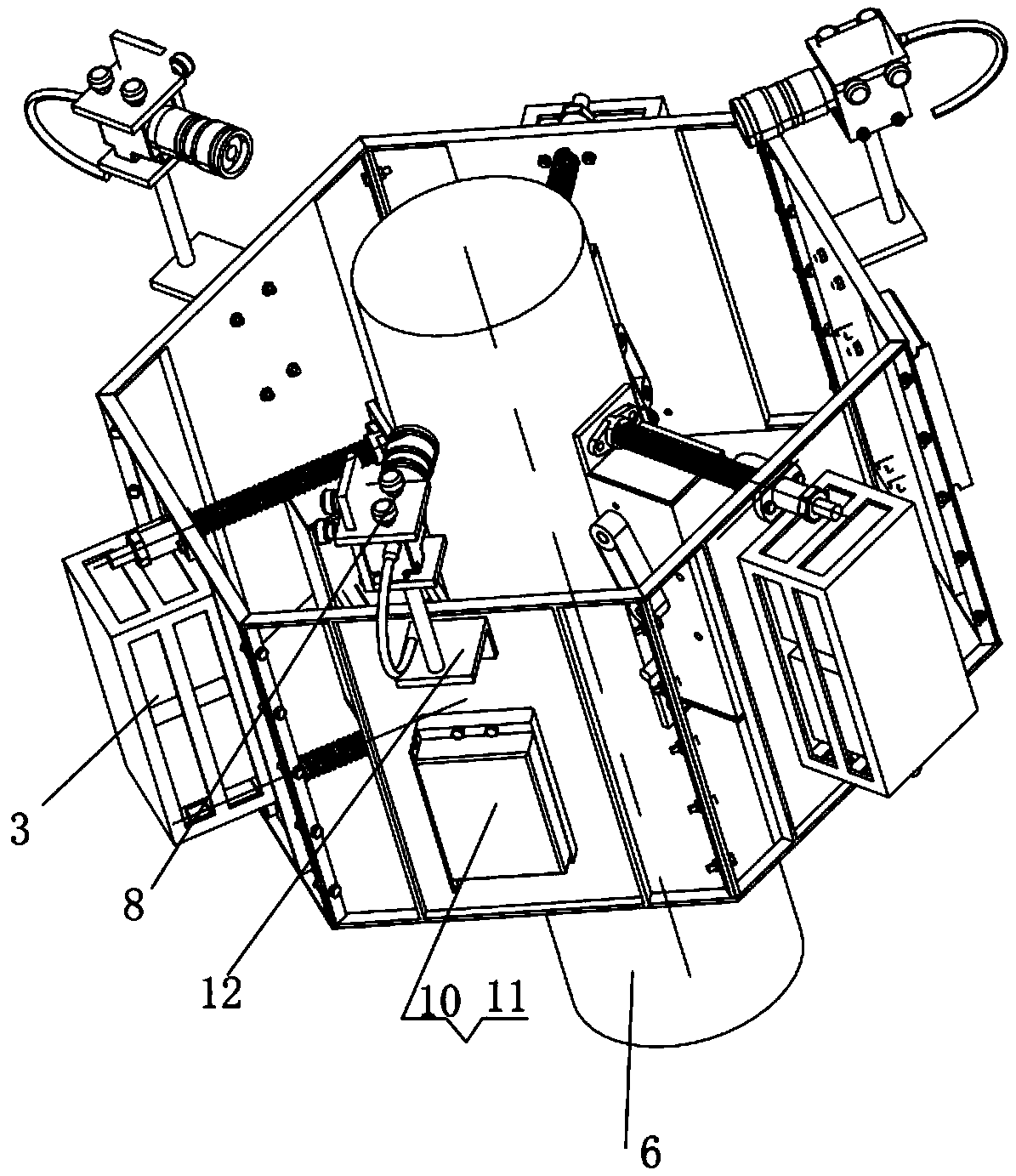 3
8
12
10
11
6