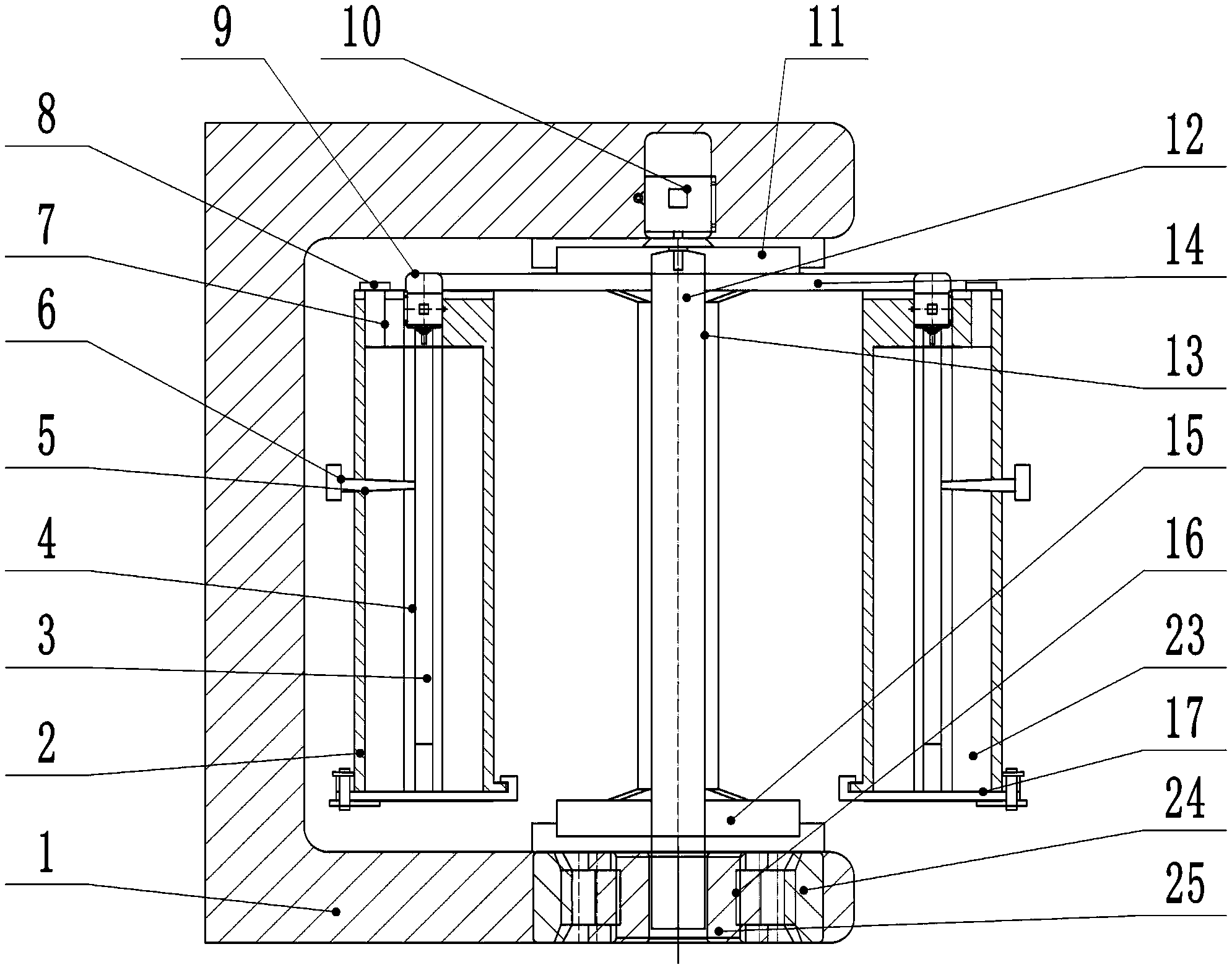 9
10
11
8
12
7
14
6
13
5
15
4
16
3
23
2
17
24
1
25