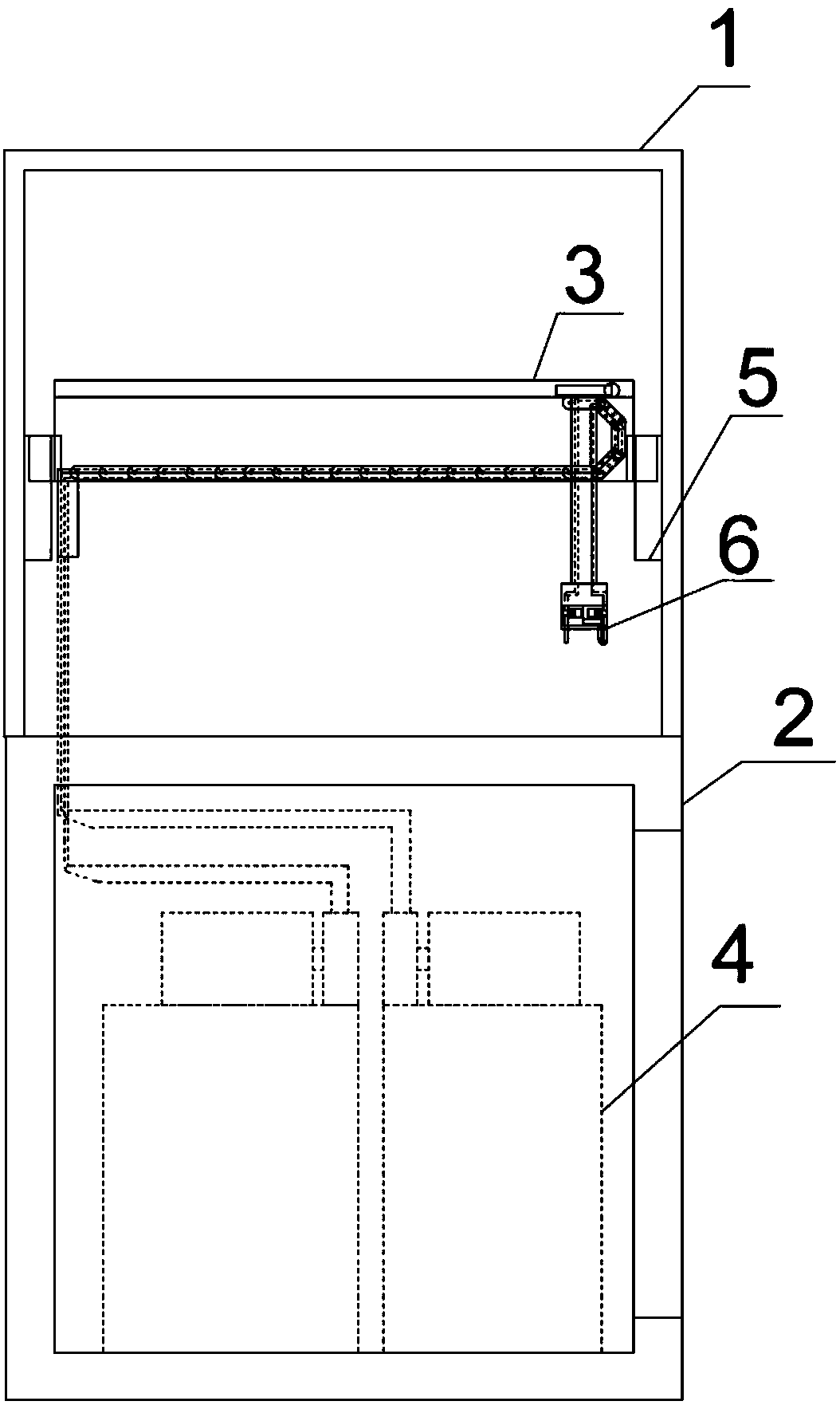 1
3
5
6
2
4