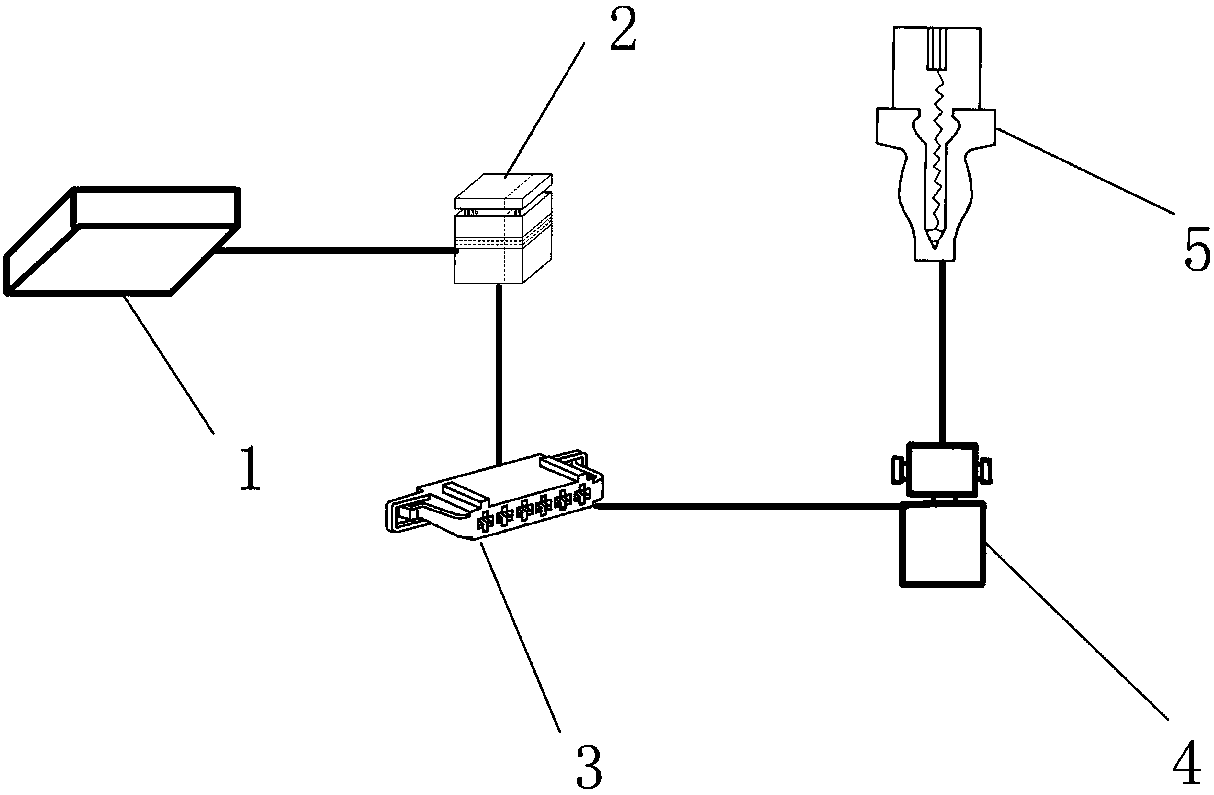 2
5
1
3
4