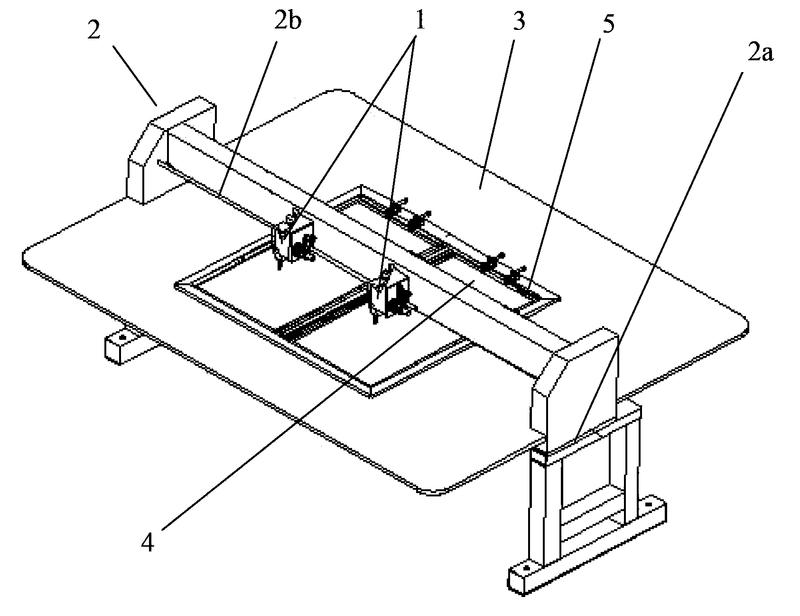 2
2b
1
3
5
2a
4