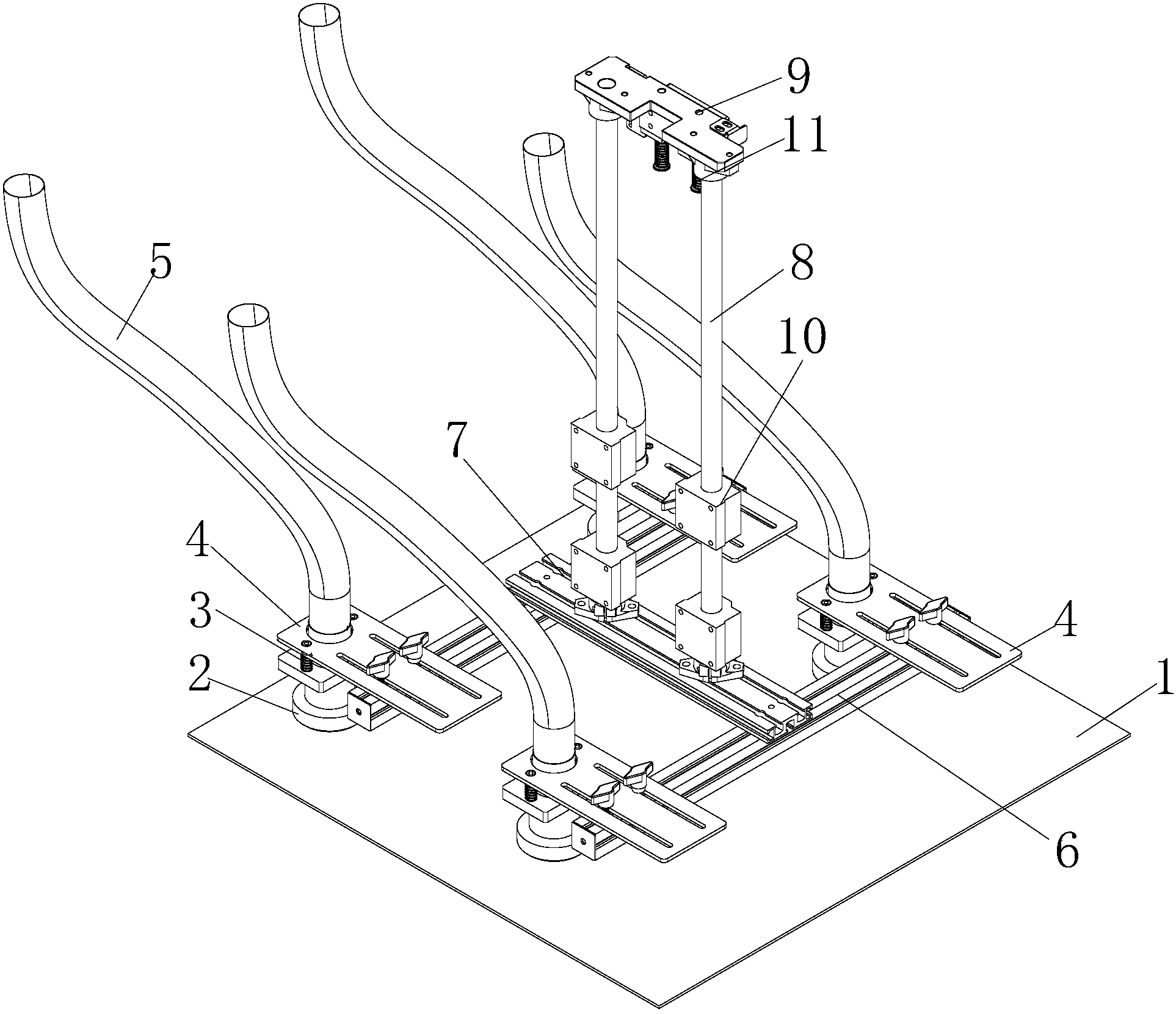 9
11
5
8
10
7
4
3
2
4
1
6